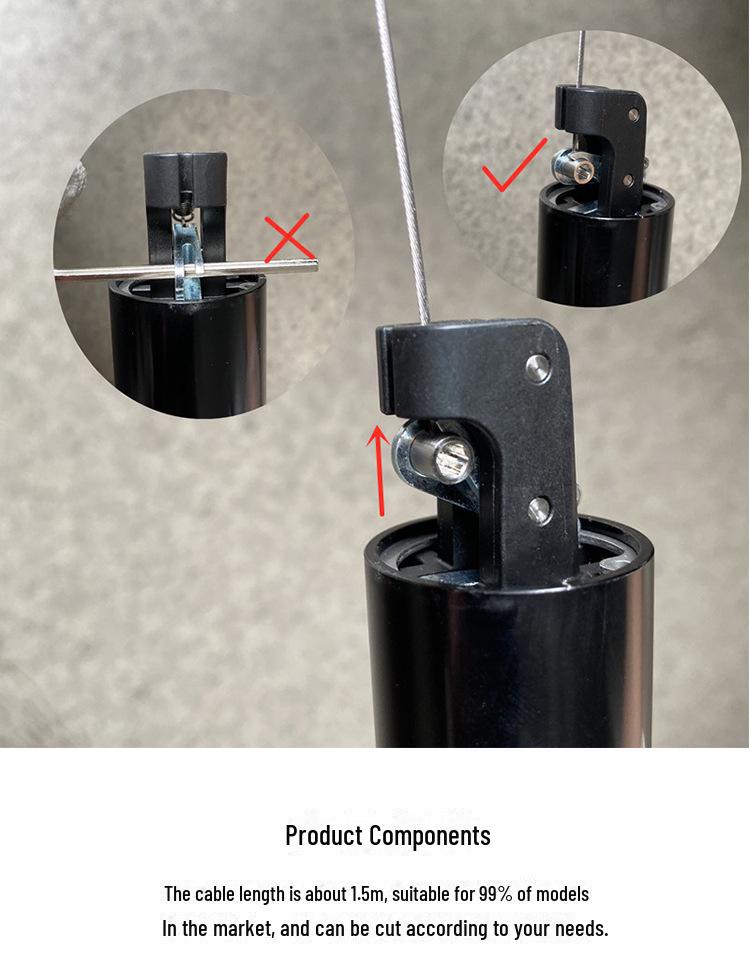 Product Components

The cable length is about 1.5m, suitable for 99% of models
In the market, and can be cut according to your needs.