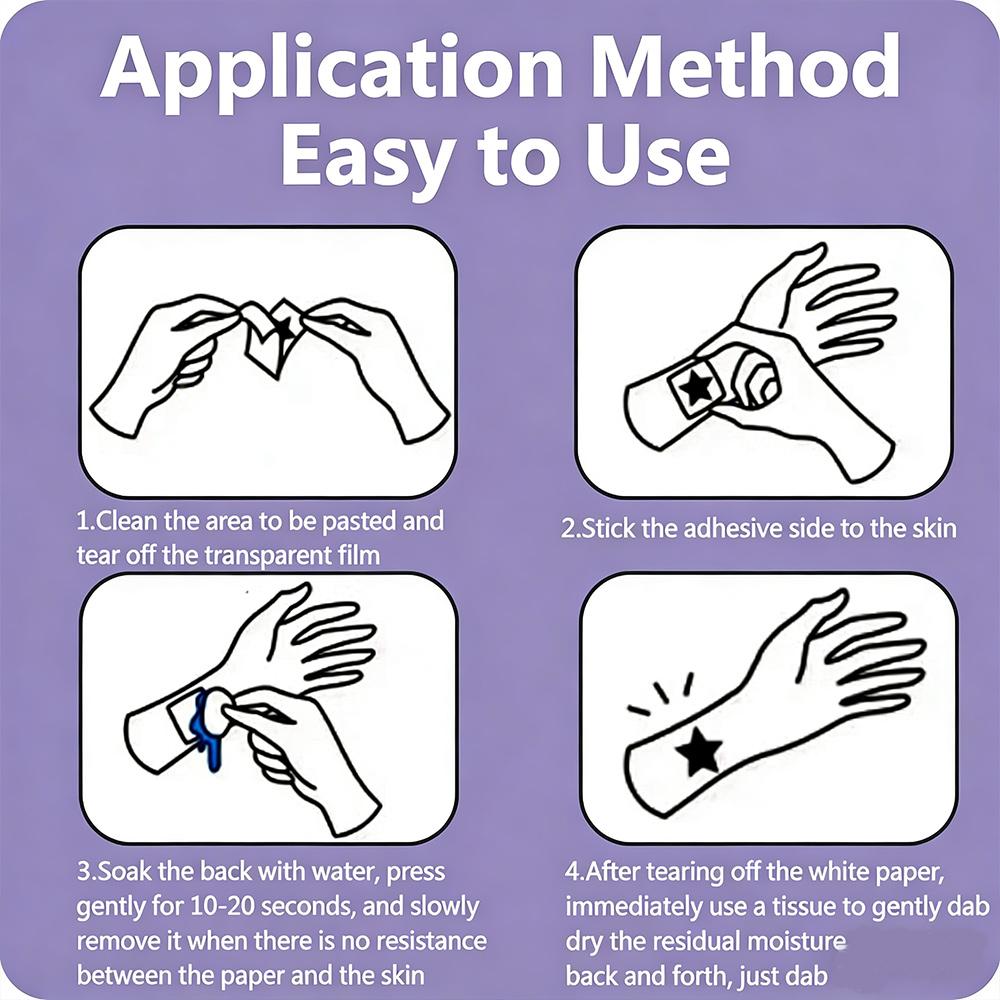 Application Method
Easy to Use

1.Clean the area to be pasted and tear off the transparent film

2.Stick the adhesive side to the skin

3.Soak the back with water, press gently for 10-20 seconds, and slowly remove it when there is no resistance between the paper and the skin

4.After tearing off the white paper, immediately use a tissue to gently dab dry the residual moisture back and forth, just dab