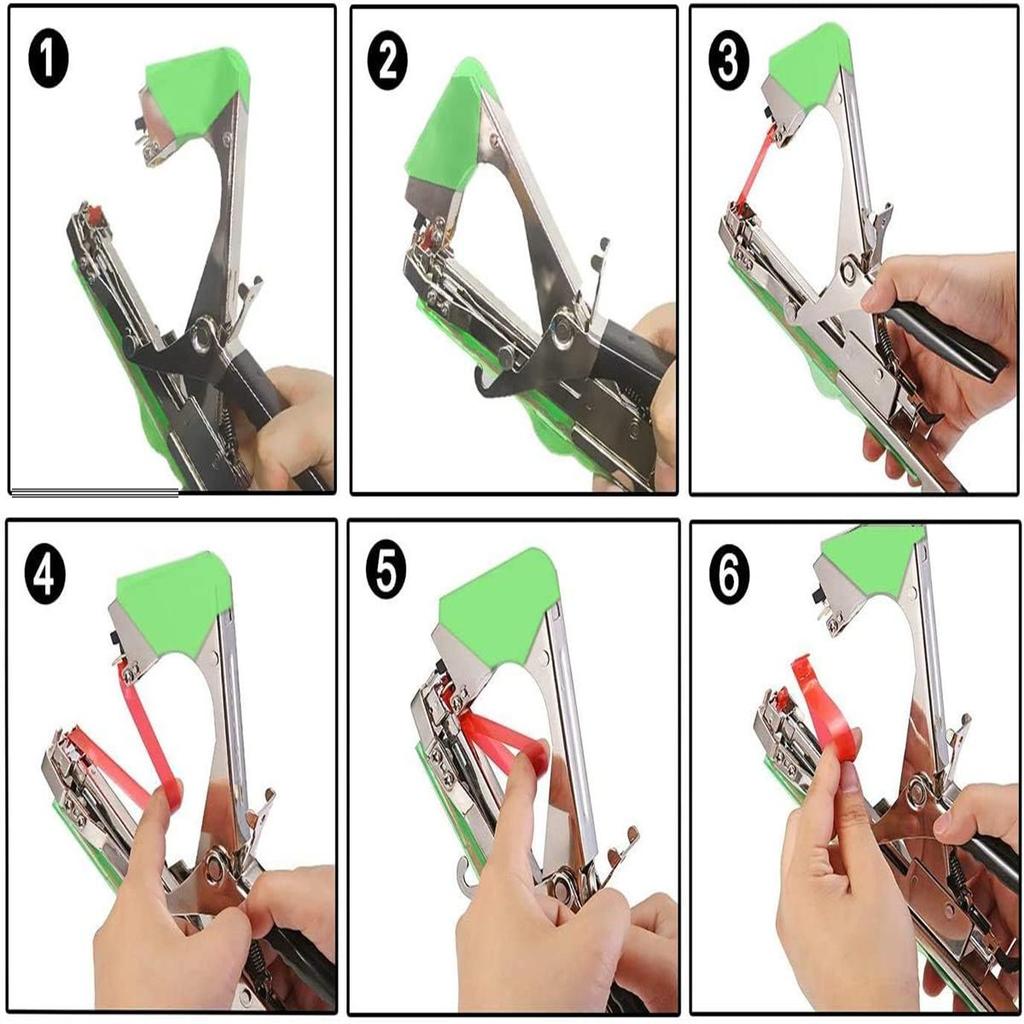 1

2

3

4

5

6