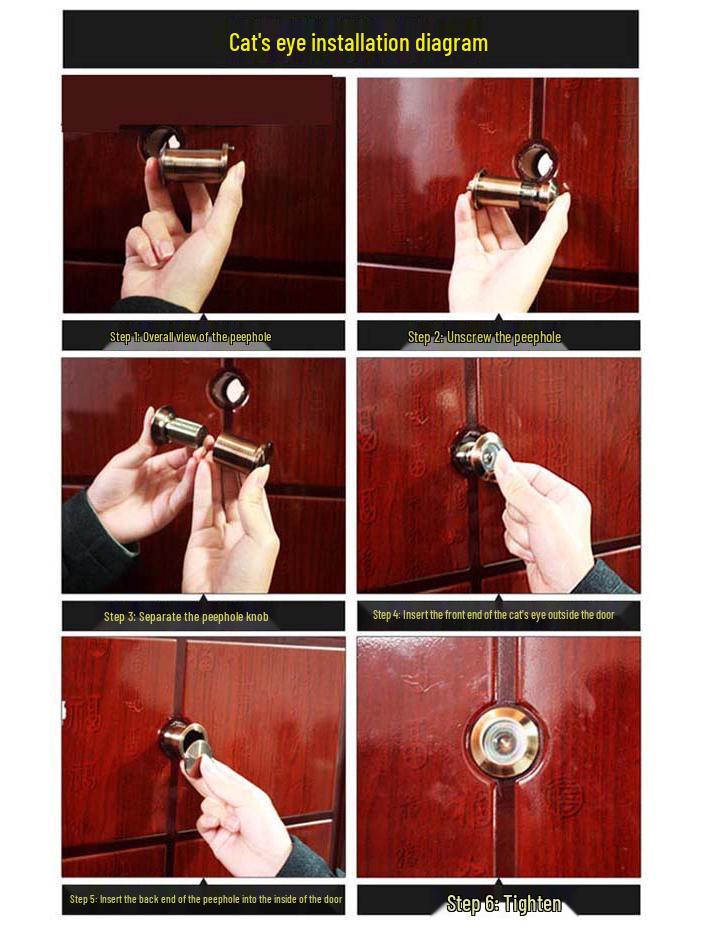 Cat's eye installation diagram

Step 1: Overall view of the peephole

Step 2: Unscrew the peephole

Step 3: Separate the peephole knob

Step 4: Insert the front end of the cat's eye outside the door

Step 5: Insert the back end of the peephole into the inside of the door

Step 6: Tighten