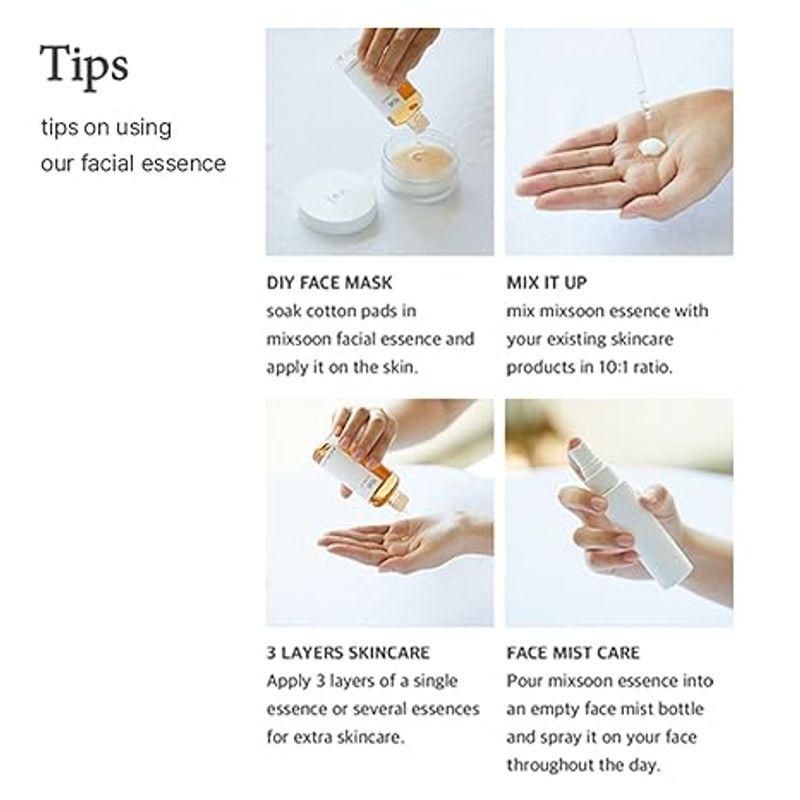 Tips

tips on using our facial essence

DIY FACE MASK
soak cotton pads in mixsoon facial essence and apply it on the skin.

MIX IT UP
mix mixsoon essence with your existing skincare products in 10:1 ratio.

3 LAYERS SKINCARE
Apply 3 layers of a single essence or several essences for extra skincare.

FACE MIST CARE
Pour mixsoon essence into an empty face mist bottle and spray it on your face throughout the day.