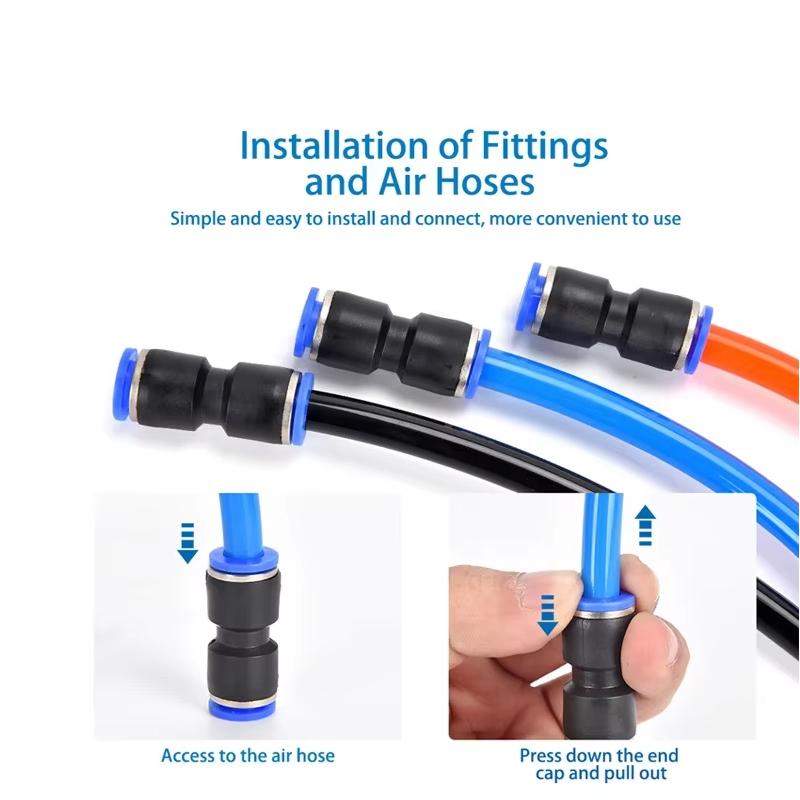 Installation of Fittings and Air Hoses

Simple and easy to install and connect, more convenient to use

Access to the air hose

Press down the end cap and pull out