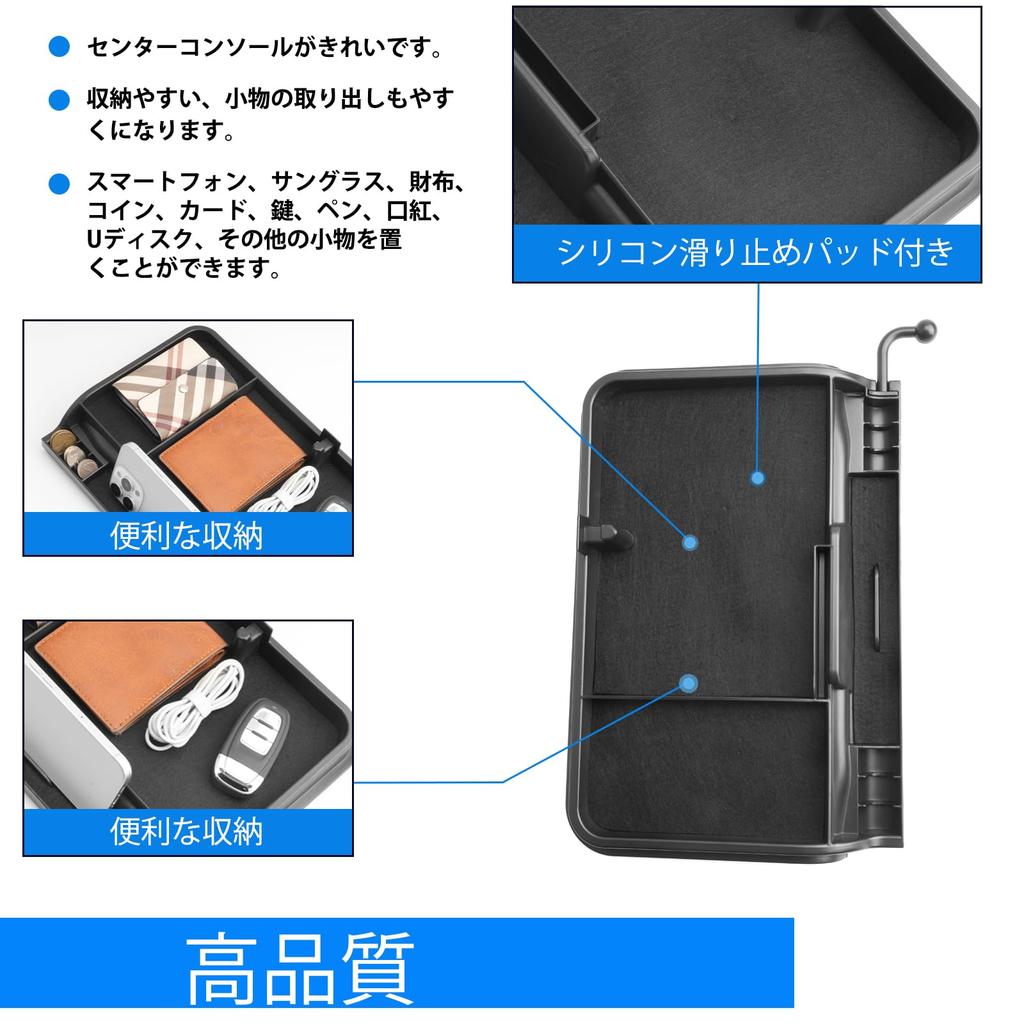 センターコンソールがきれいです。

収納やすい、小物の取り出しもやすくになります。

スマートフォン、サングラス、財布、コイン、カード、鍵、ペン、口紅、Uディスク、その他の小物を置くことができます。

シリコン滑り止めパッド付き

便利な収納

便利な収納

高品質