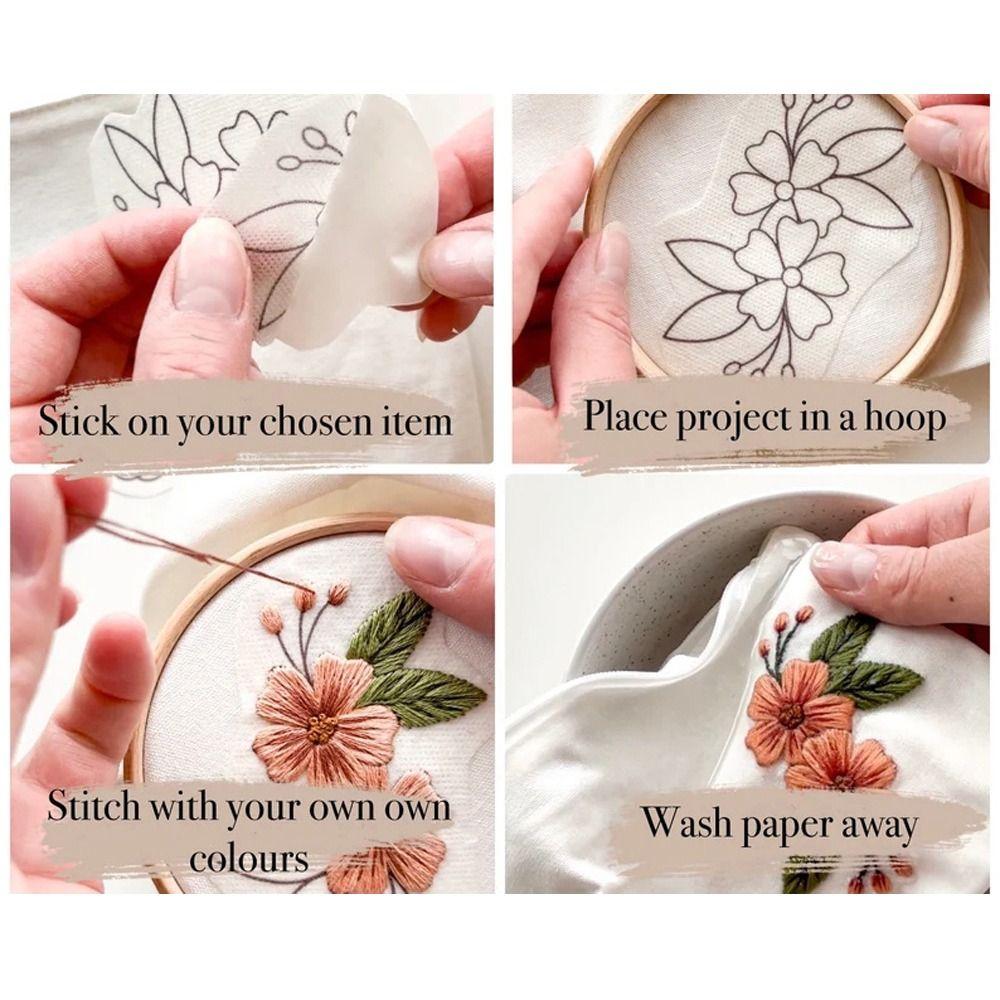 Stick on your chosen item

Place project in a hoop

Stitch with your own own colours

Wash paper away