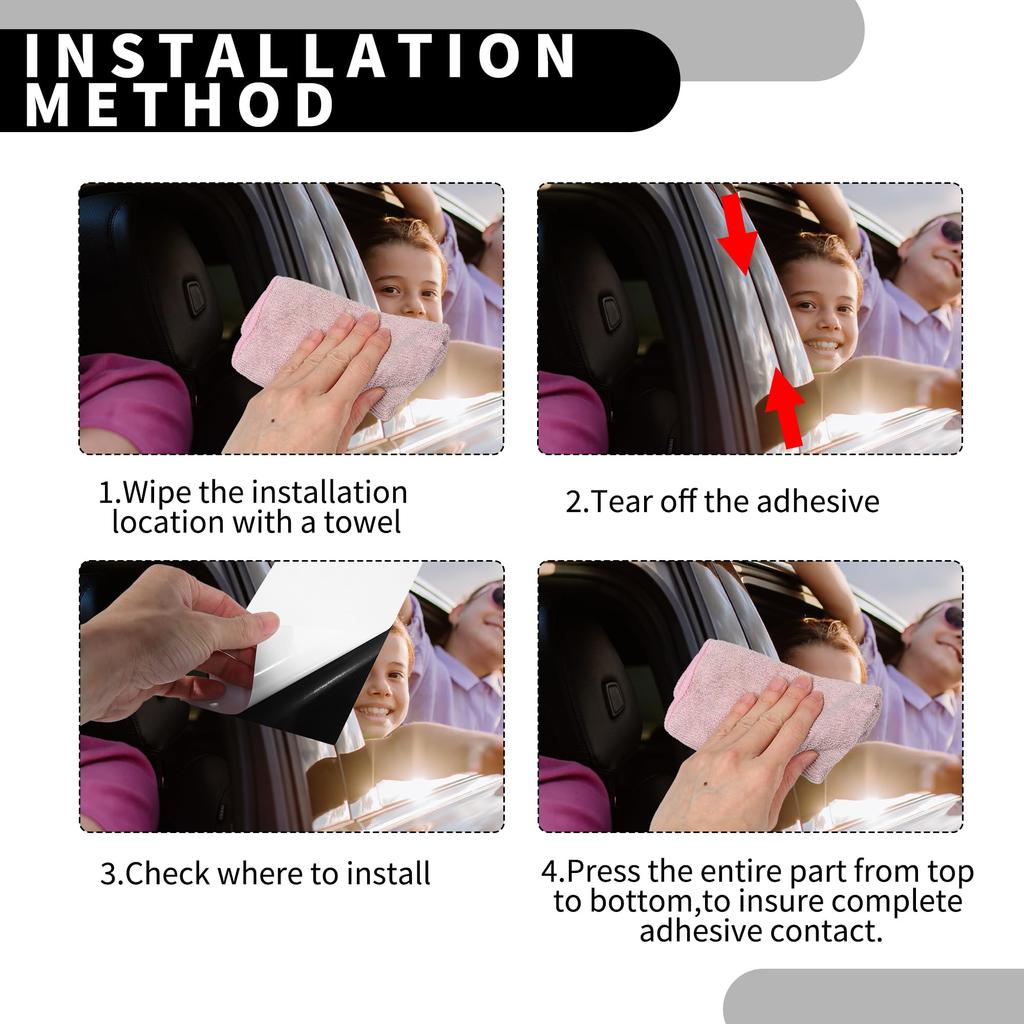 INSTALLATION METHOD

1.Wipe the installation location with a towel

2.Tear off the adhesive

3.Check where to install

4.Press the entire part from top to bottom,to insure complete adhesive contact.