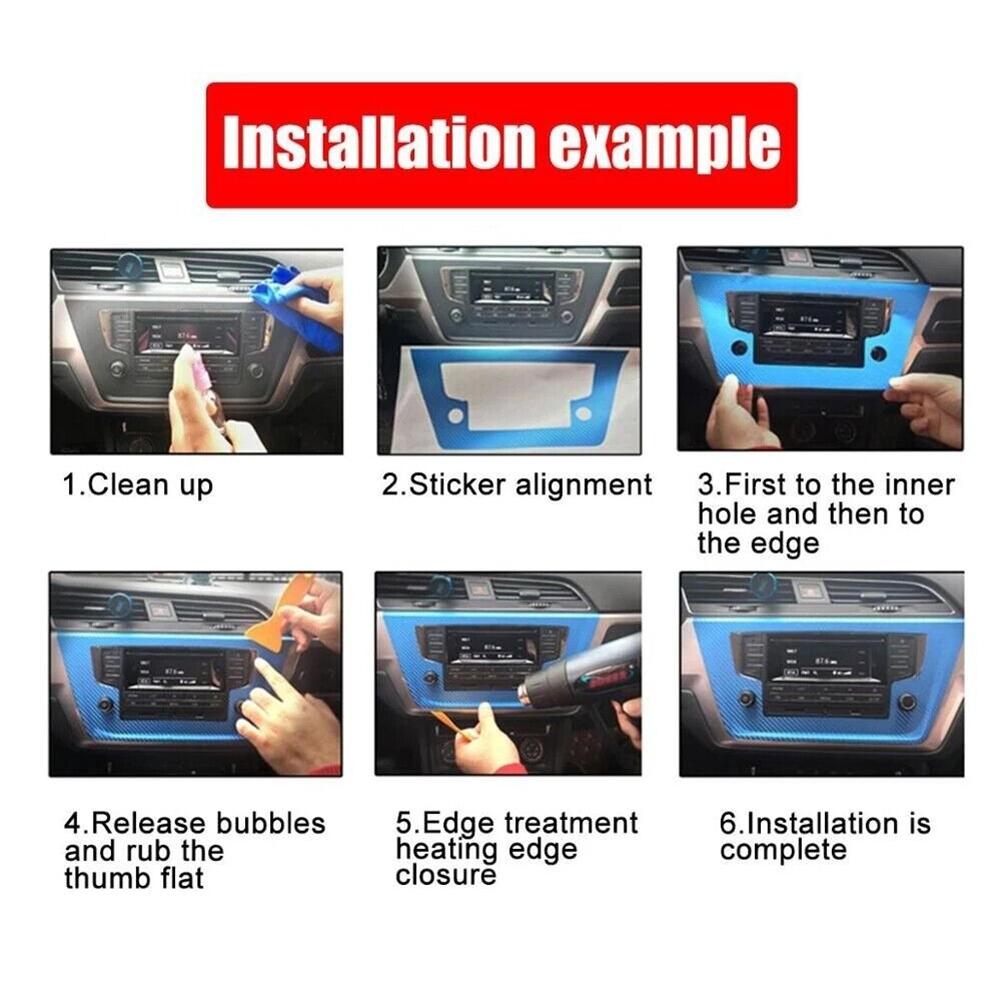 Installation example

1.Clean up

2.Sticker alignment

3.First to the inner hole and then to the edge

4.Release bubbles and rub the thumb flat

5.Edge treatment heating edge closure

6.Installation is complete