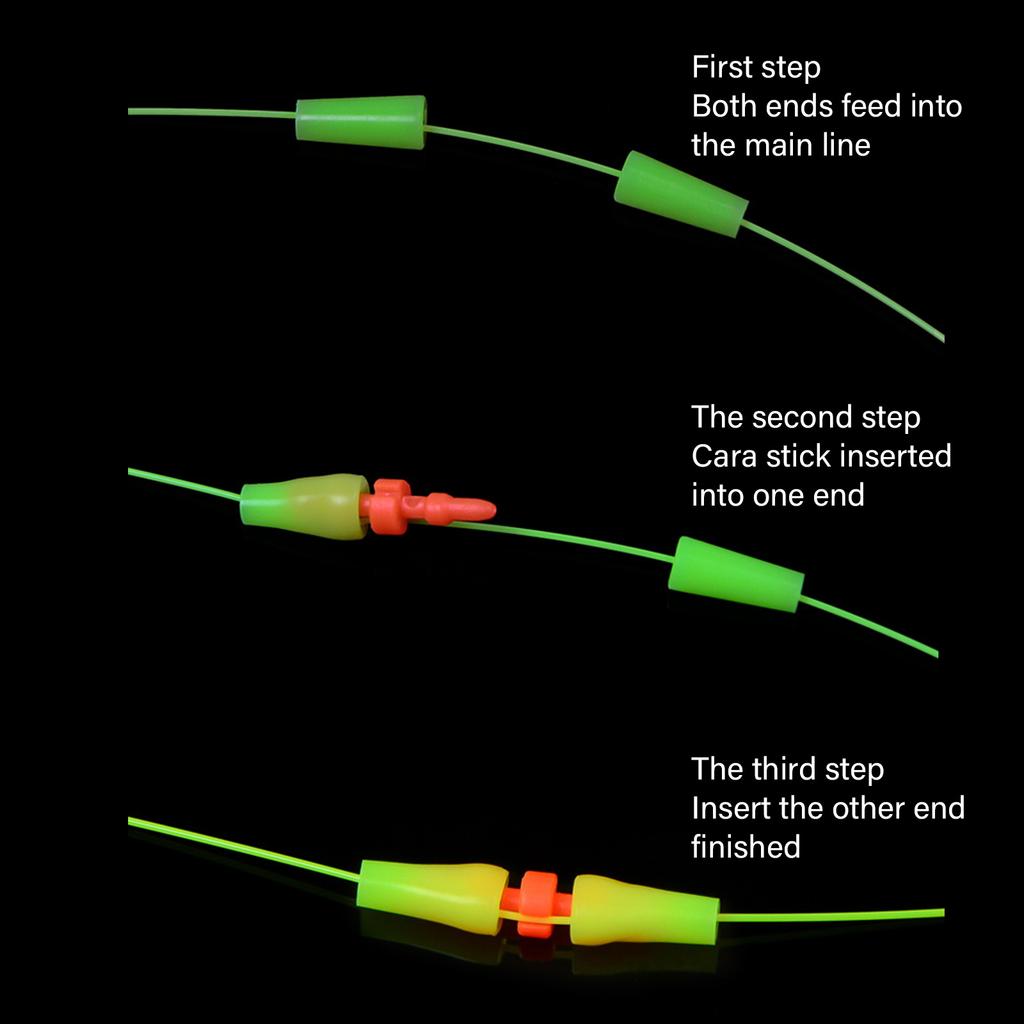 First step
Both ends feed into the main line

The second step
Cara stick inserted into one end

The third step
Insert the other end finished