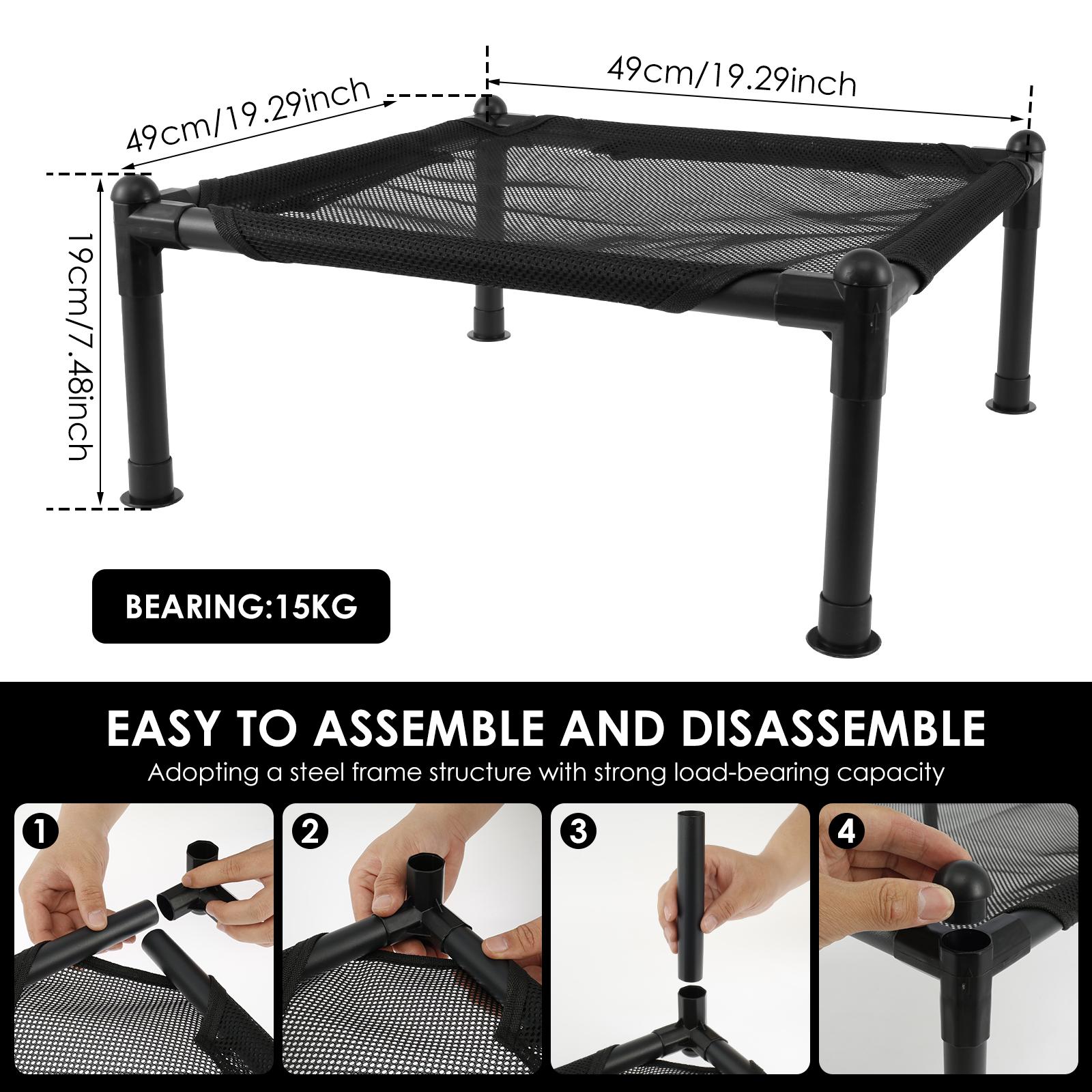 49cm/19.29inch

49cm/19.29inch

19cm/7.48inch

BEARING:15KG

EASY TO ASSEMBLE AND DISASSEMBLE

Adopting a steel frame structure with strong load-bearing capacity

1

2

3

4