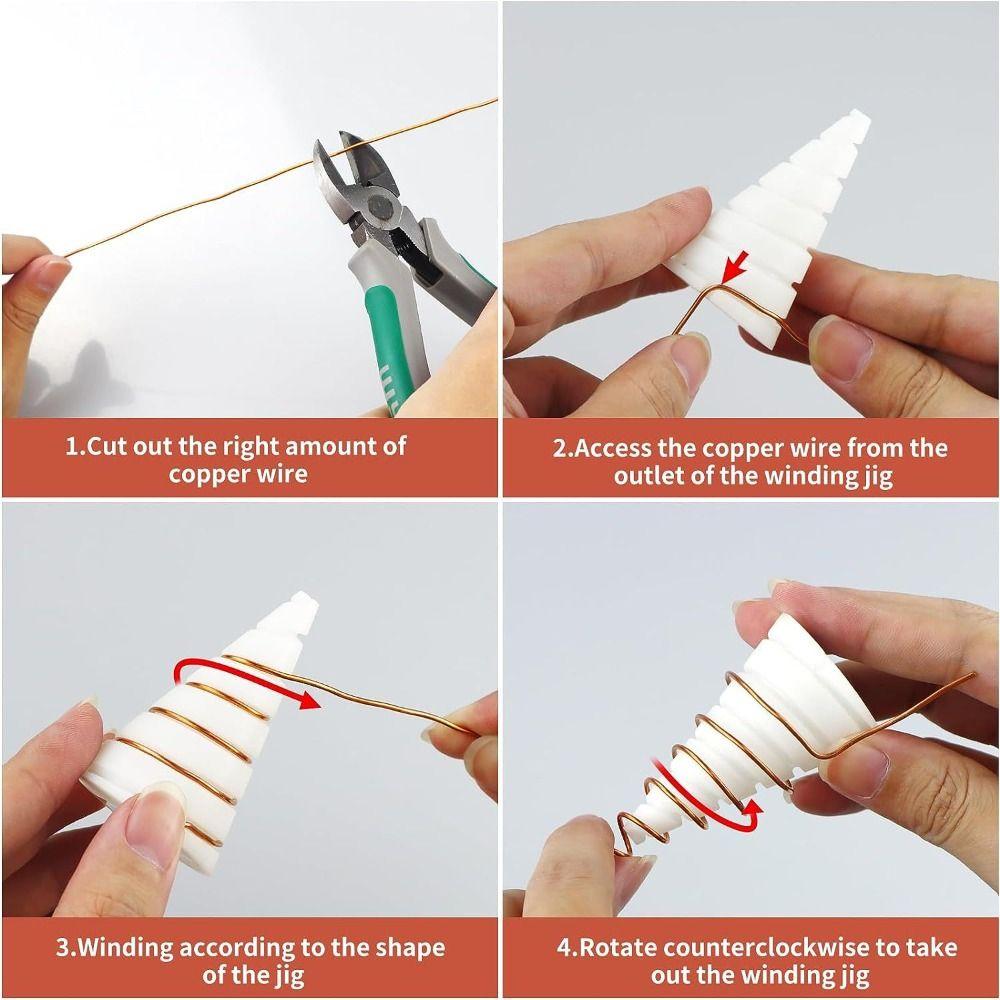 1.Cut out the right amount of copper wire

2.Access the copper wire from the outlet of the winding jig

3.Winding according to the shape of the jig

4.Rotate counterclockwise to take out the winding jig