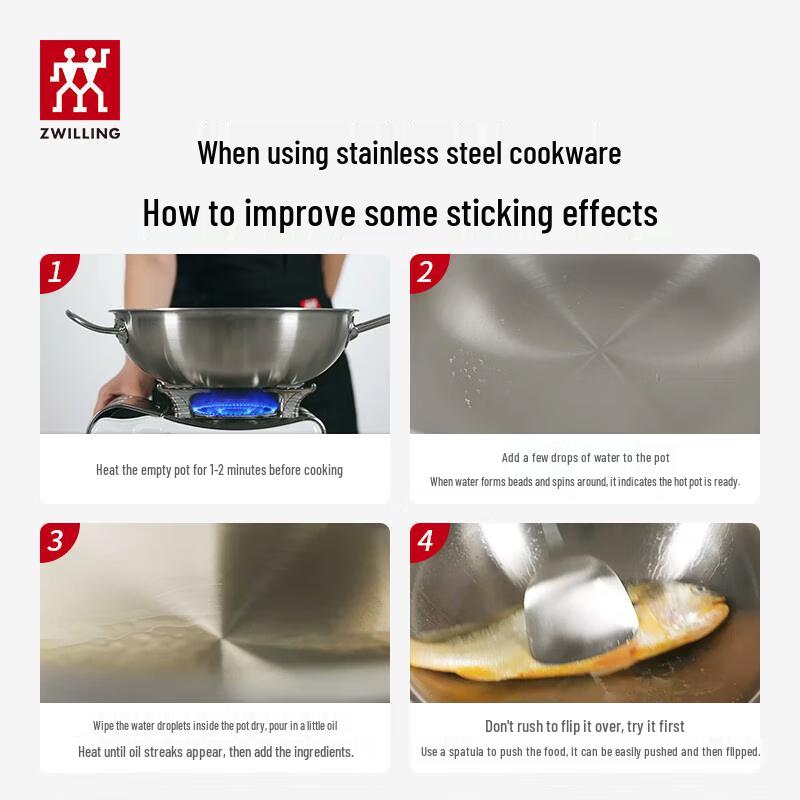 ZWILLING

When using stainless steel cookware

How to improve some sticking effects

1

Heat the empty pot for 1-2 minutes before cooking

2

Add a few drops of water to the pot

When water forms beads and spins around, it indicates the hot pot is ready.

3

Wipe the water droplets inside the pot dry, pour in a little oil

Heat until oil streaks appear, then add the ingredients.

4

Don't rush to flip it over, try it first

Use a spatula to push the food, it can be easily pushed and then flipped.