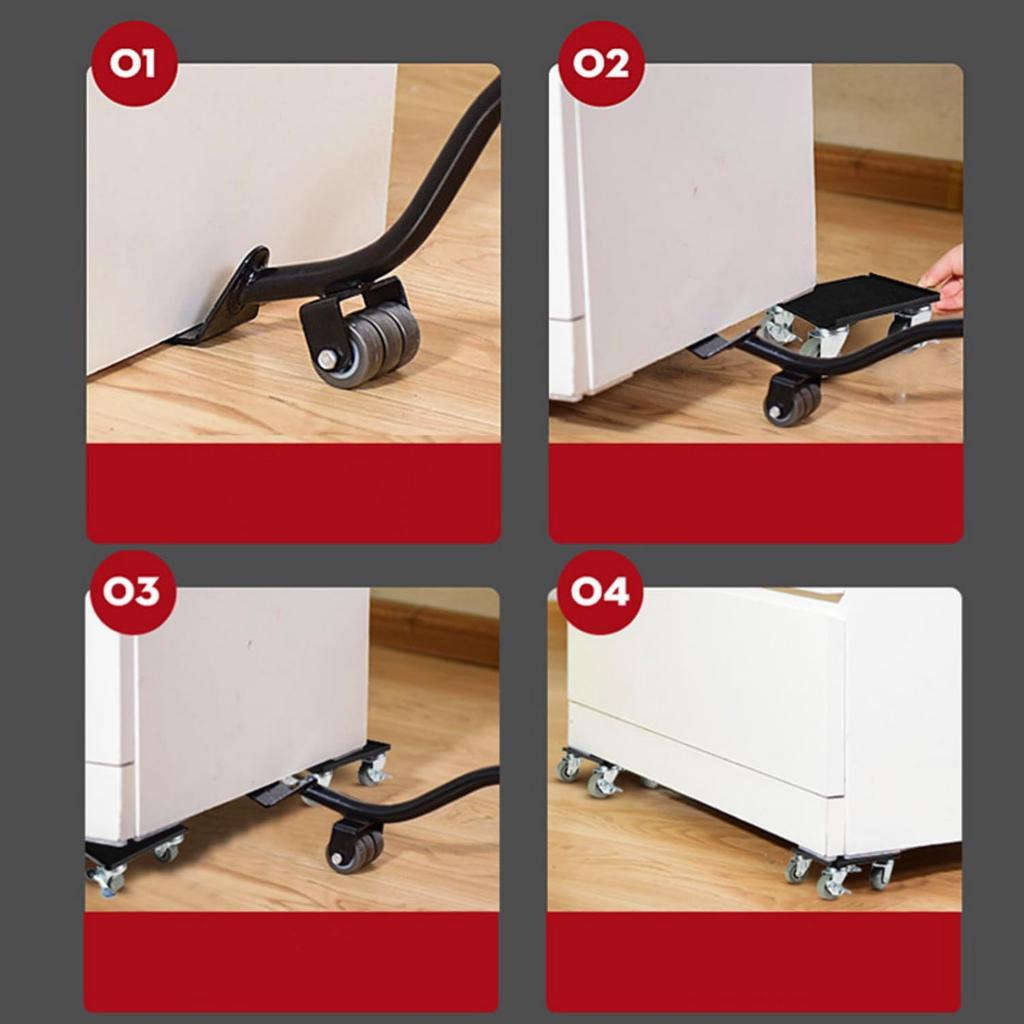 01

02

03

04