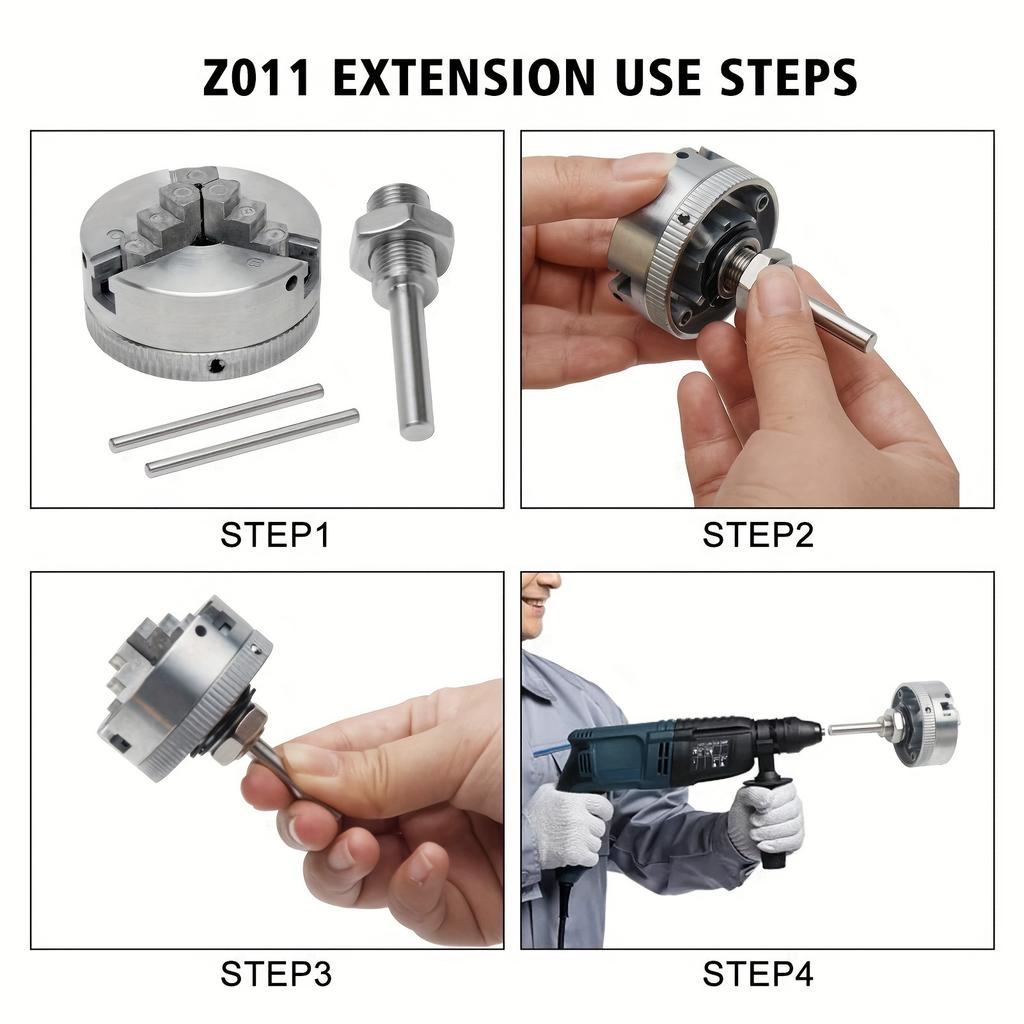 Z011 EXTENSION USE STEPS

STEP1

STEP2

STEP3

STEP4