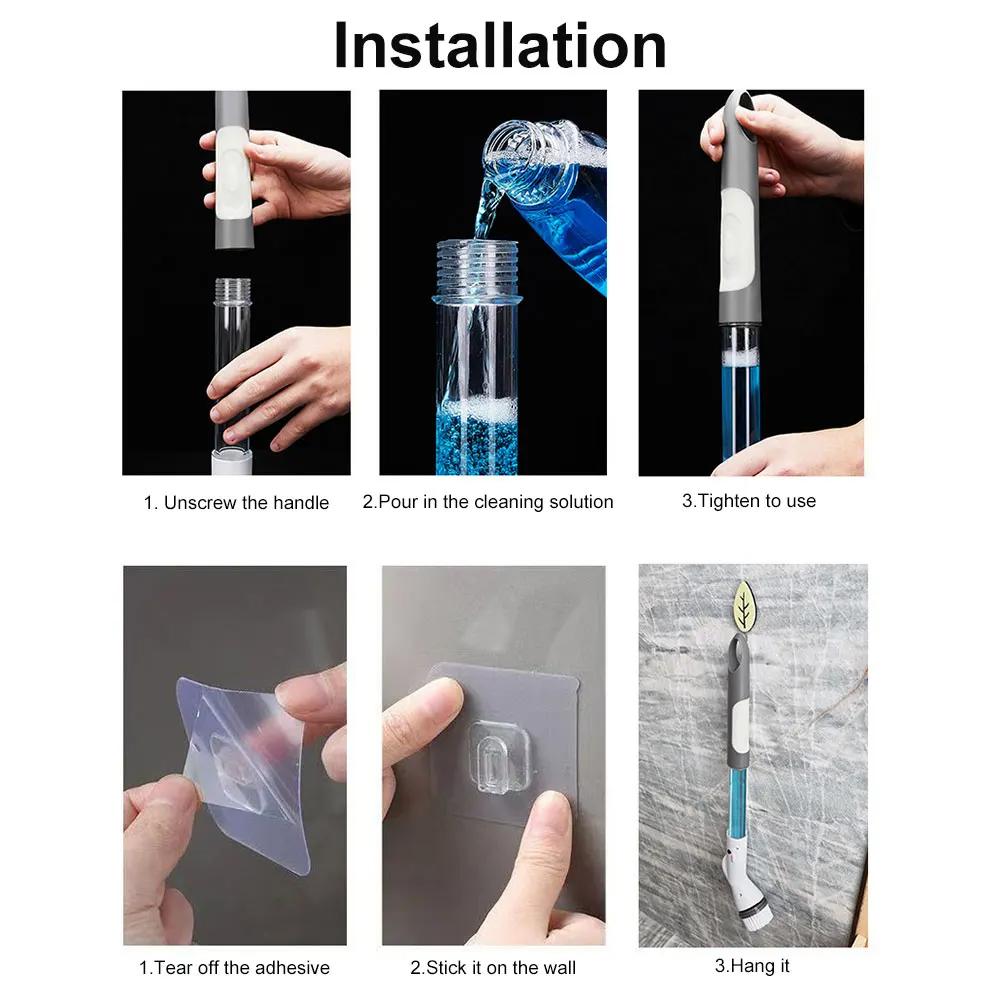 Installation

1. Unscrew the handle

2.Pour in the cleaning solution

3.Tighten to use

1.Tear off the adhesive

2.Stick it on the wall

3.Hang it