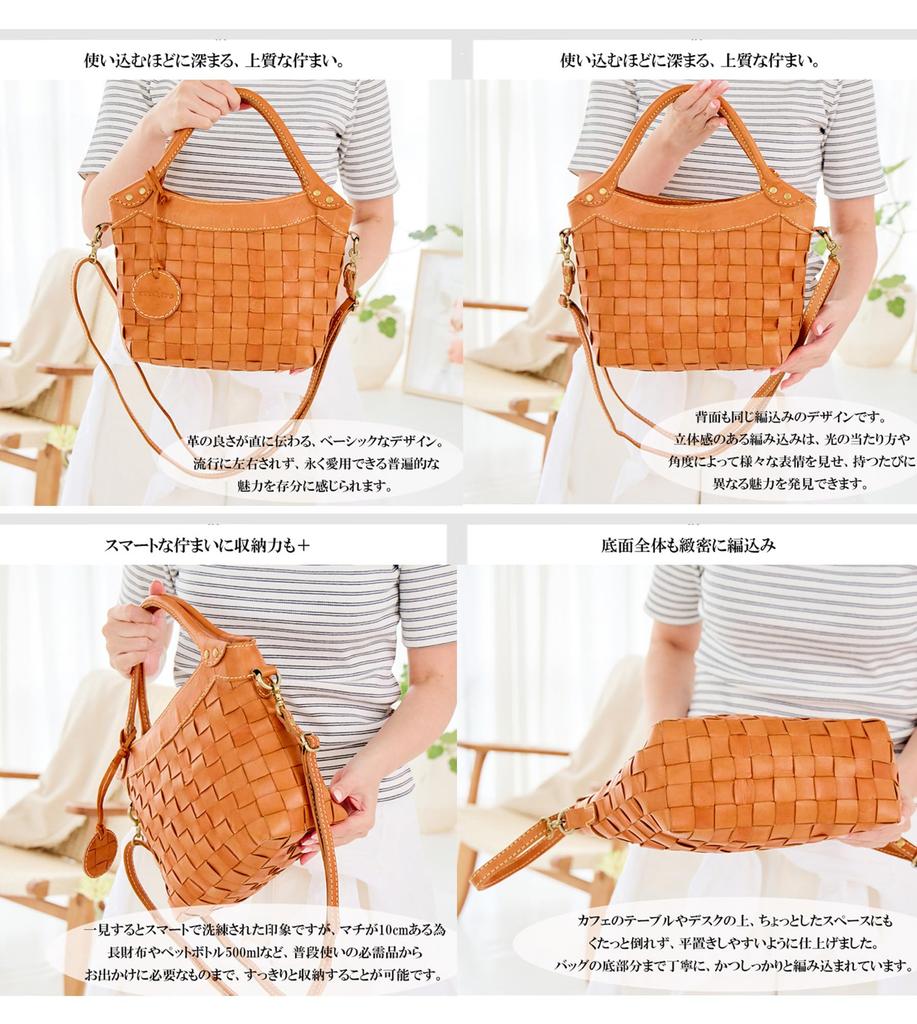 使い込むほどに深まる、上質な佇まい。

革の良さが直に伝わる、ベーシックなデザイン。流行に左右されず、永く愛用できる普遍的な魅力を存分に感じられます。

使い込むほどに深まる、上質な佇まい。

背面も同じ編込みのデザインです。立体感のある編み込みは、光の当たり方や角度によって様々な表情を見せ、持つたびに異なる魅力を発見できます。

スマートな佇まいに収納力も＋

一見するとスマートで洗練された印象ですが、マチが10cmある為長財布やペットボトル500mlなど、普段使いの必需品からお出かけに必要なものまで、すっきりと収納することが可能です。

底面全体も緻密に編込み

カフェのテーブルやデスクの上、ちょっとしたスペースにもくたっと倒れず、平置きしやすいように仕上げました。バッグの底部分まで丁寧に、かつしっかりと編み込まれています。