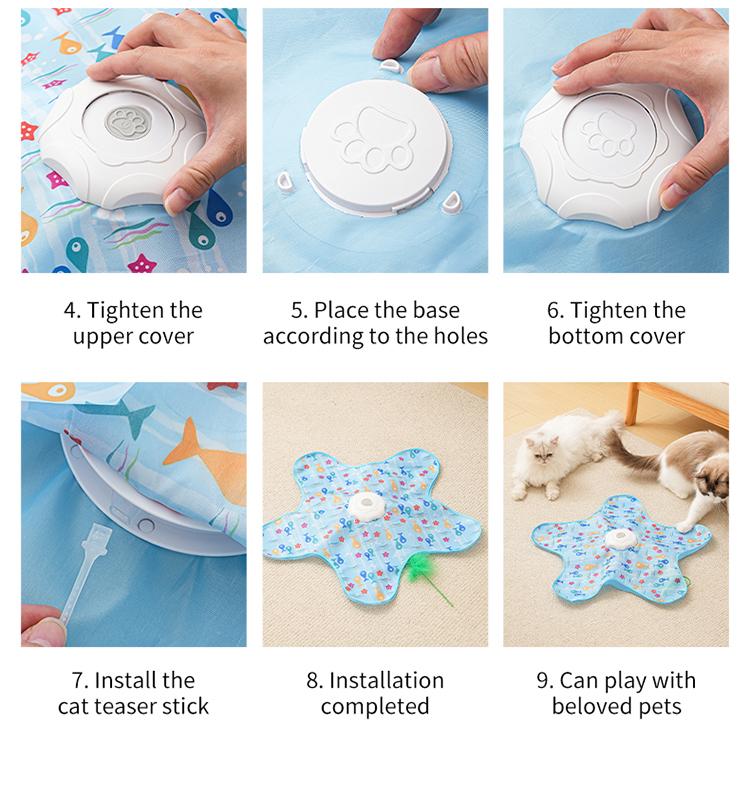 4. Tighten the upper cover

5. Place the base according to the holes

6. Tighten the bottom cover

7. Install the cat teaser stick

8. Installation completed

9. Can play with beloved pets