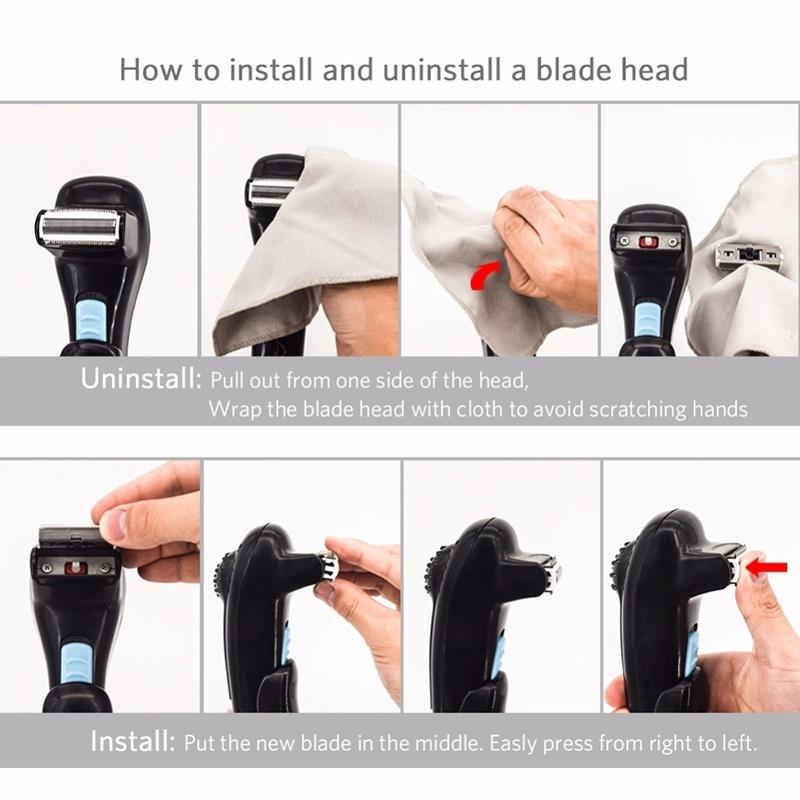 How to install and uninstall a blade head

Uninstall: Pull out from one side of the head,
Wrap the blade head with cloth to avoid scratching hands

Install: Put the new blade in the middle. Easly press from right to left.