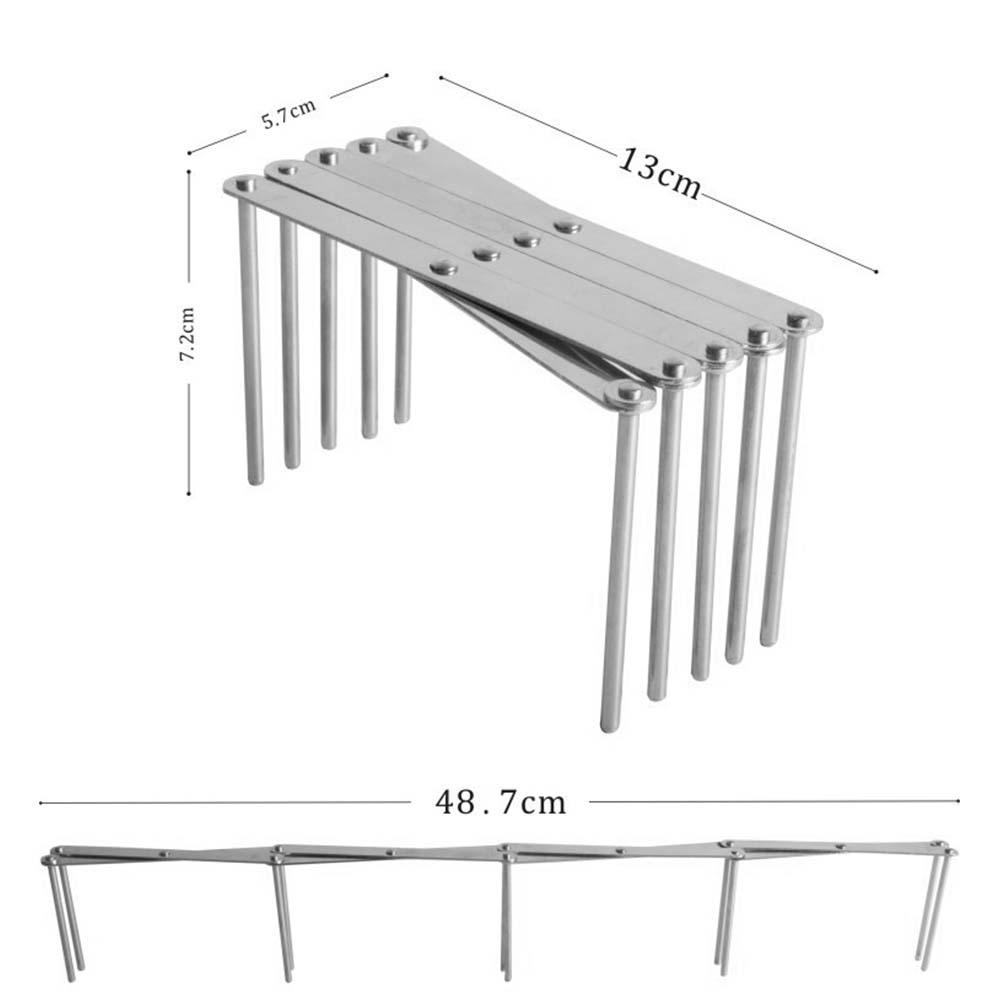 5.7cm

13cm

7.2cm

48.7cm