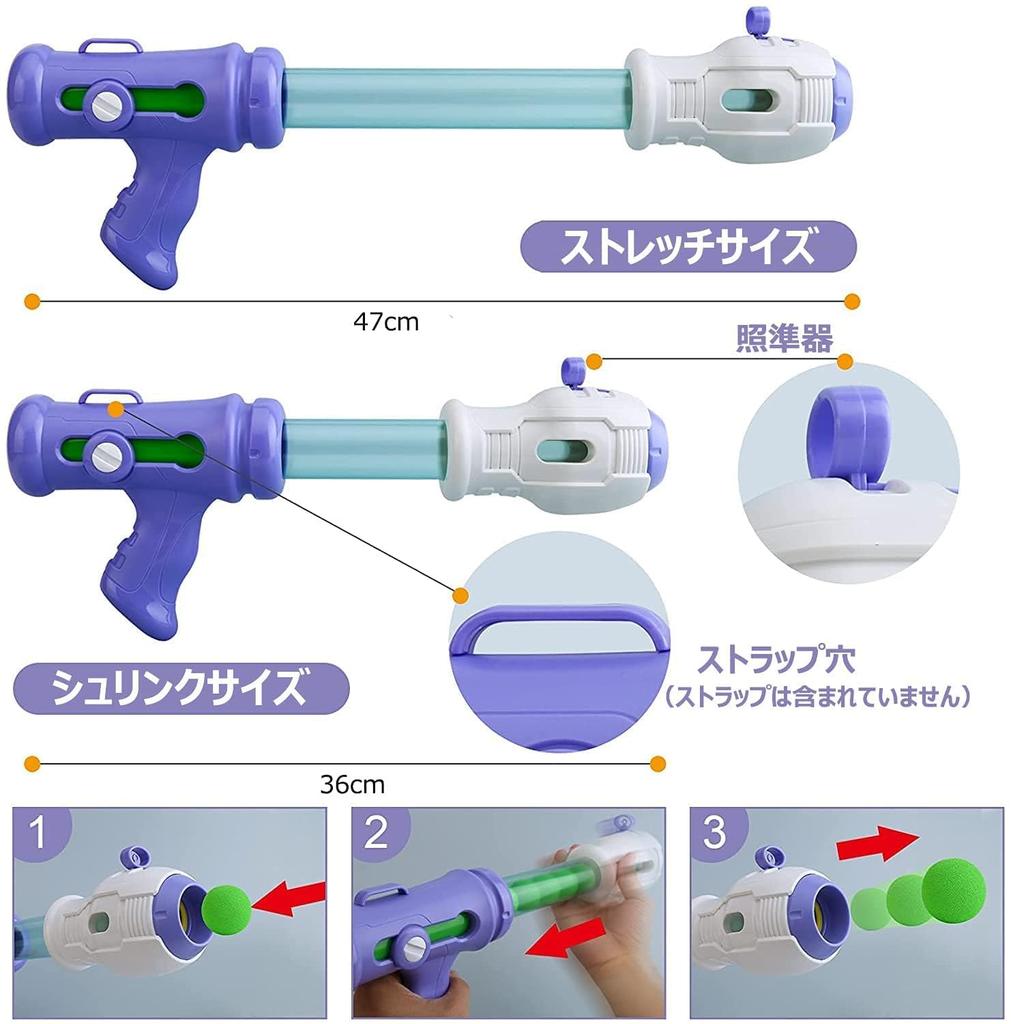 ストレッチサイズ

47cm

照準器

シュリンクサイズ

ストラップ穴
（ストラップは含まれていません）

36cm

1

2

3