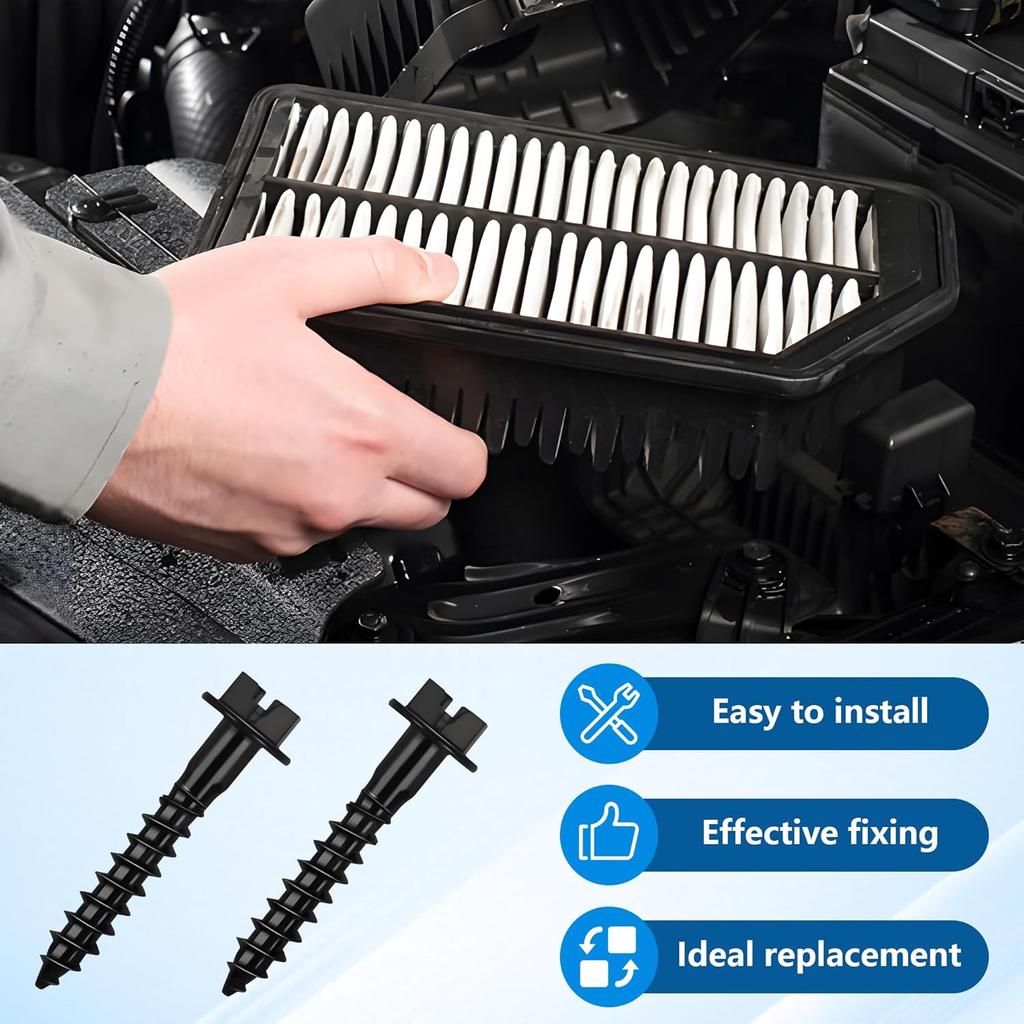 Easy to install

Effective fixing

Ideal replacement