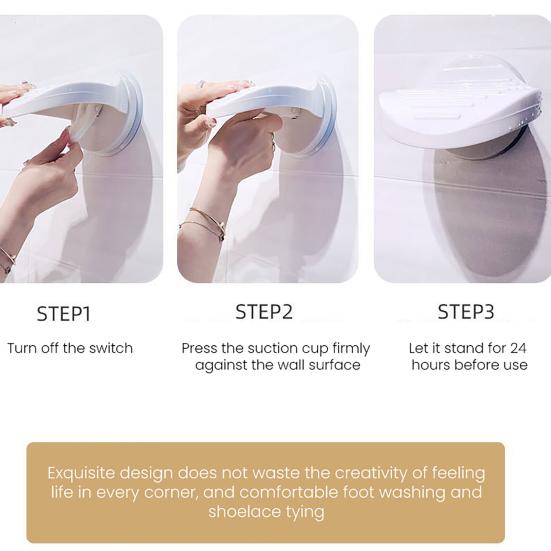 STEP1

Turn off the switch

STEP2

Press the suction cup firmly against the wall surface

STEP3

Let it stand for 24 hours before use

Exquisite design does not waste the creativity of feeling life in every corner, and comfortable foot washing and shoelace tying