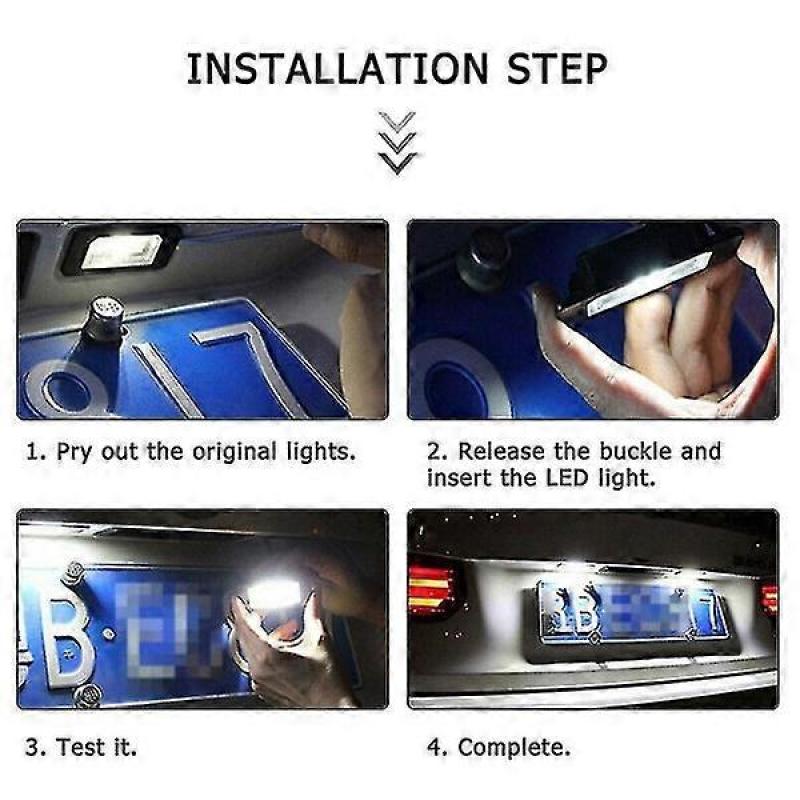 INSTALLATION STEP

1. Pry out the original lights.

2. Release the buckle and insert the LED light.

3. Test it.

4. Complete.