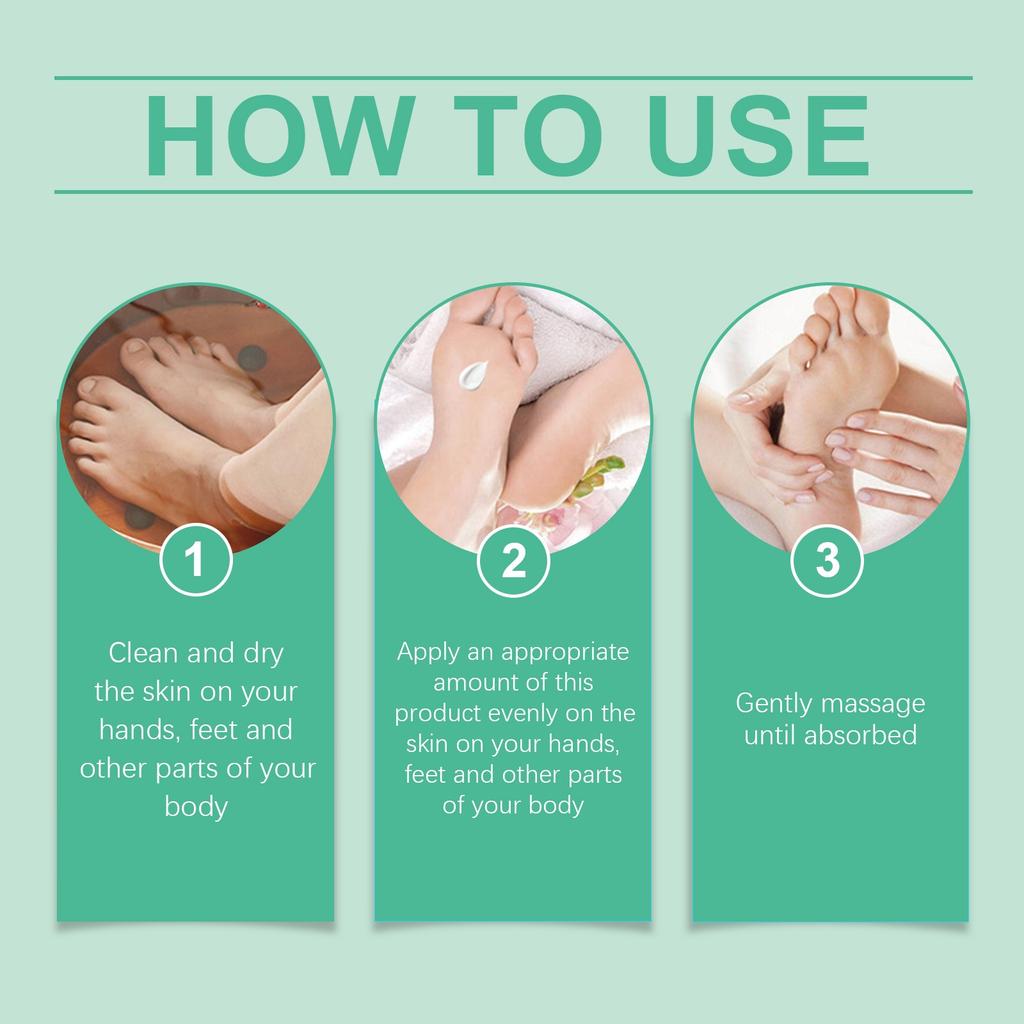 HOW TO USE

1

Clean and dry the skin on your hands, feet and other parts of your body

2

Apply an appropriate amount of this product evenly on the skin on your hands, feet and other parts of your body

3

Gently massage until absorbed