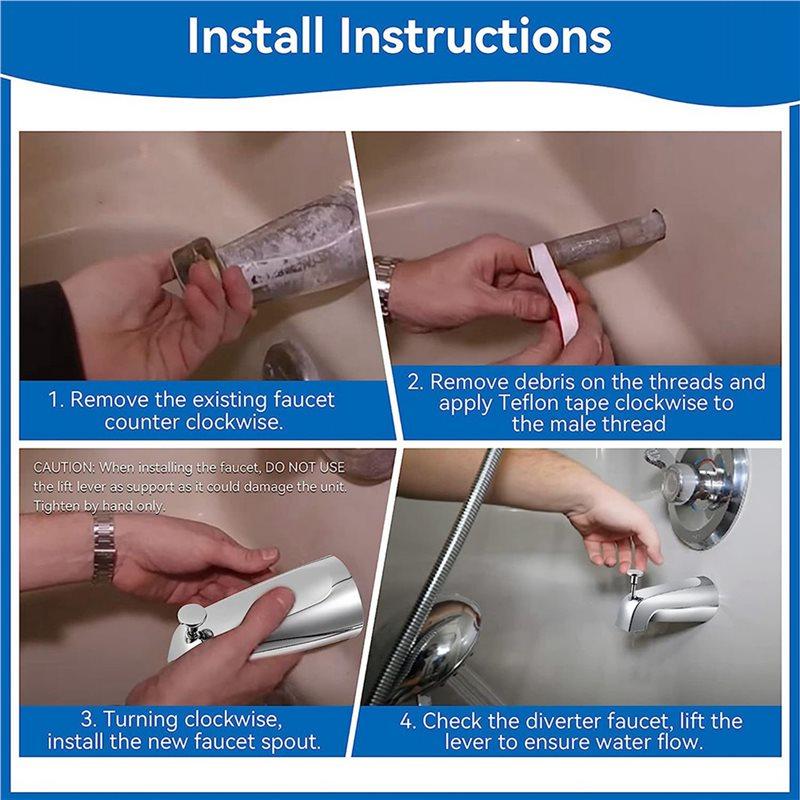 Install Instructions

1. Remove the existing faucet counter clockwise.

2. Remove debris on the threads and apply Teflon tape clockwise to the male thread

CAUTION: When installing the faucet, DO NOT USE the lift lever as support as it could damage the unit. Tighten by hand only.

3. Turning clockwise, install the new faucet spout.

4. Check the diverter faucet, lift the lever to ensure water flow.