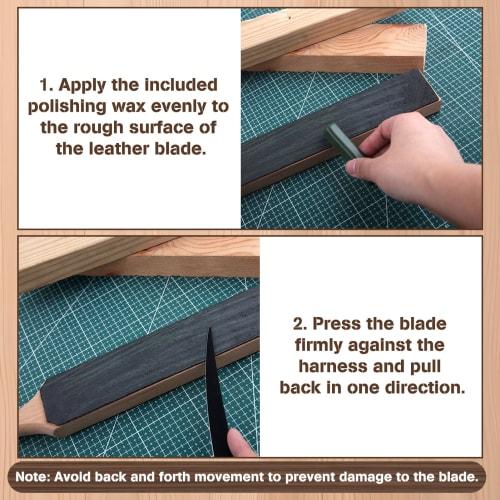 1. Apply the included polishing wax evenly to the rough surface of the leather blade.

2. Press the blade firmly against the harness and pull back in one direction.

Note: Avoid back and forth movement to prevent damage to the blade.