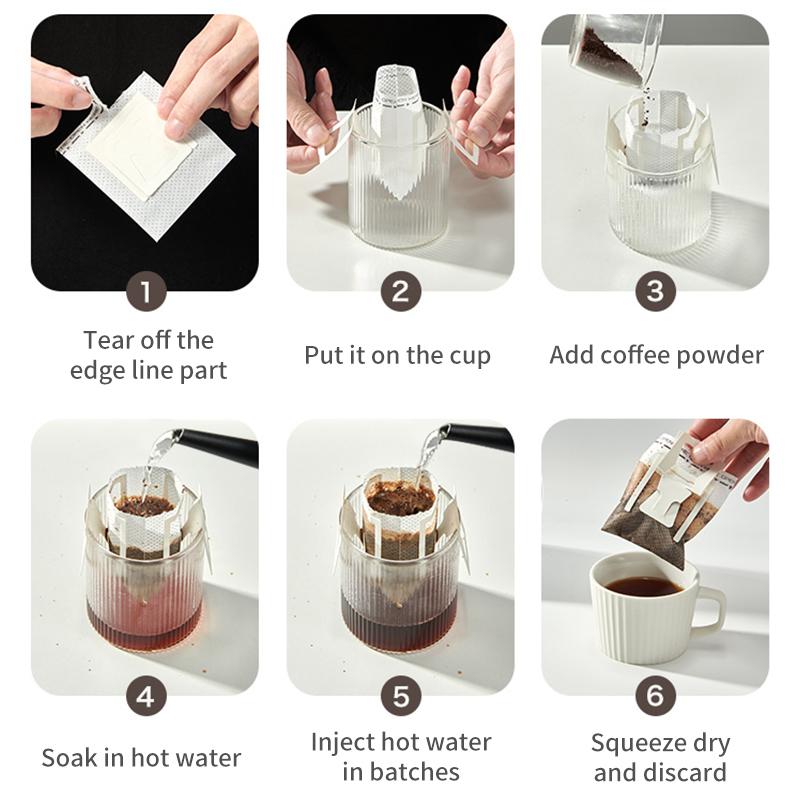 1

Tear off the edge line part

2

Put it on the cup

3

Add coffee powder

4

Soak in hot water

5

Inject hot water in batches

6

Squeeze dry and discard