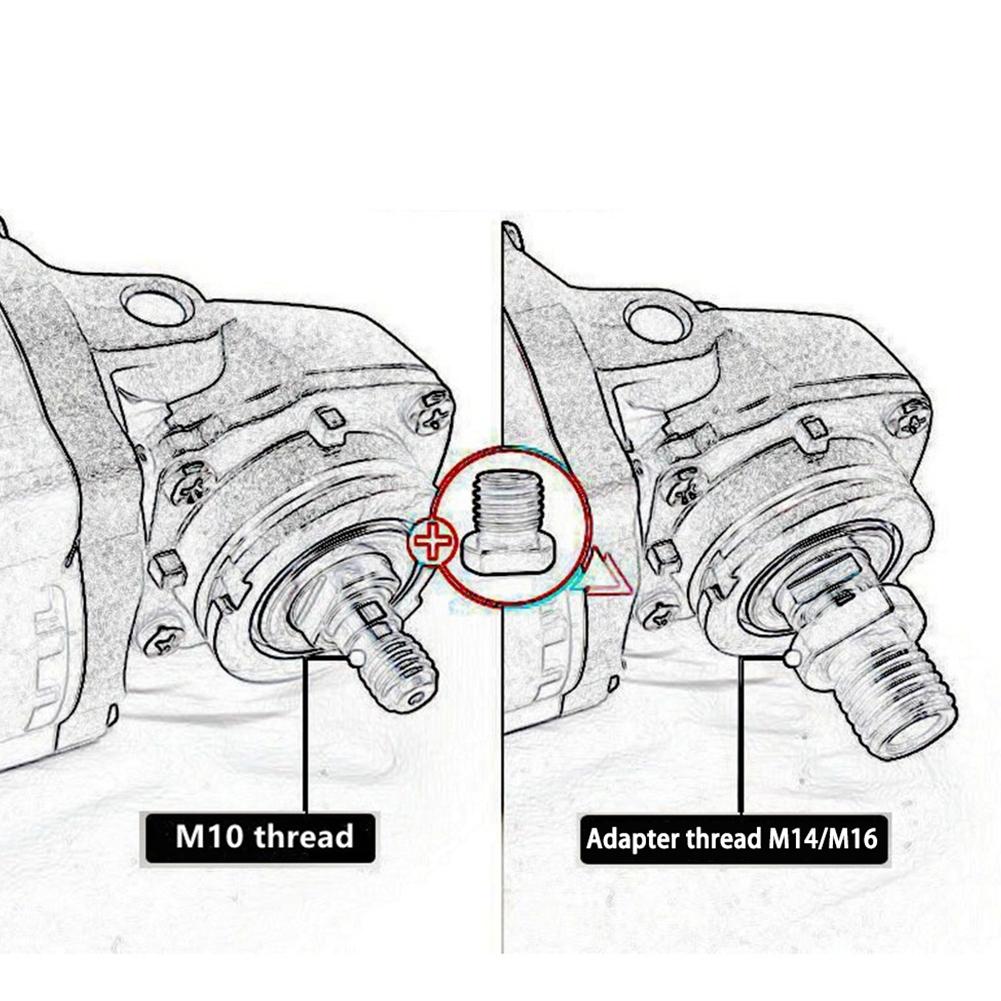 M10 thread

Adapter thread M14/M16