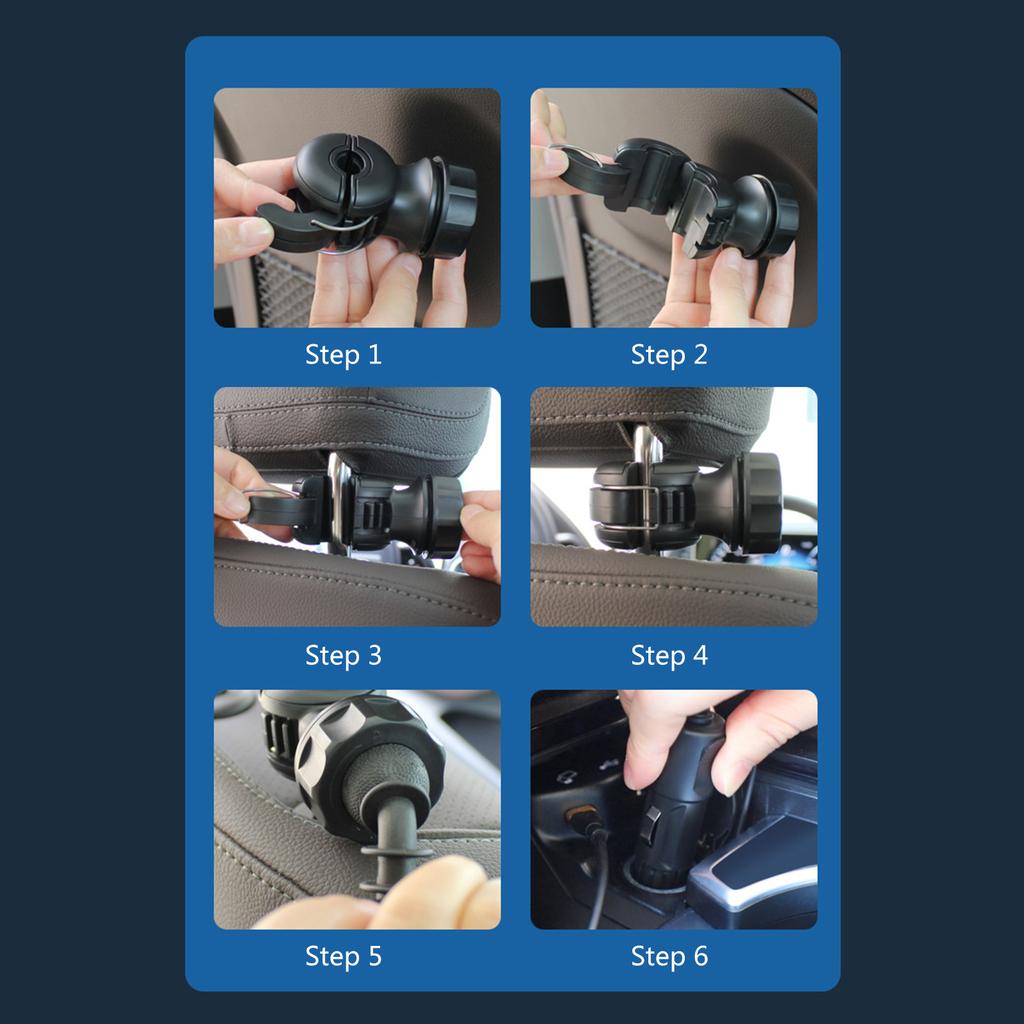 Step 1

Step 2

Step 3

Step 4

Step 5

Step 6