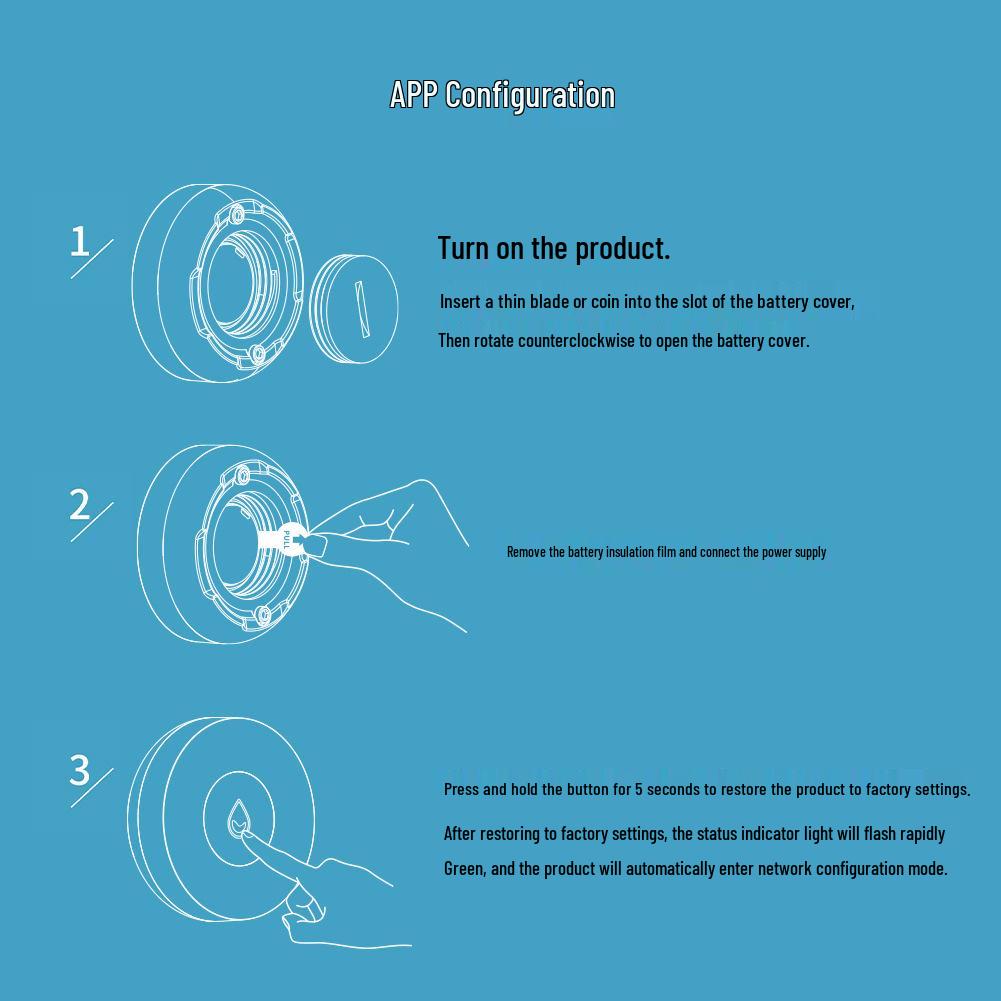 APP Configuration

1

Turn on the product.

Insert a thin blade or coin into the slot of the battery cover,

Then rotate counterclockwise to open the battery cover.

2

PULL

Remove the battery insulation film and connect the power supply

3

Press and hold the button for 5 seconds to restore the product to factory settings.

After restoring to factory settings, the status indicator light will flash rapidly Green, and the product will automatically enter network configuration mode.