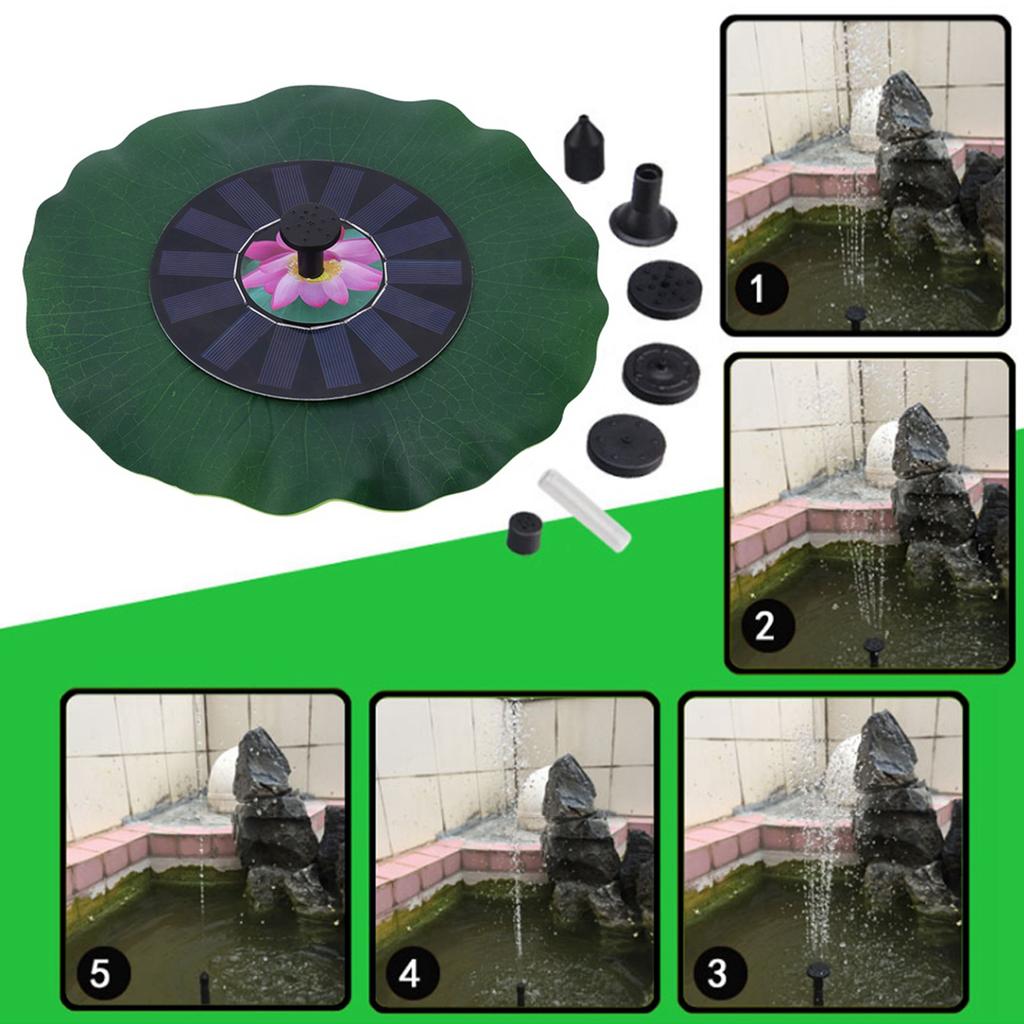 1

2

5

4

3