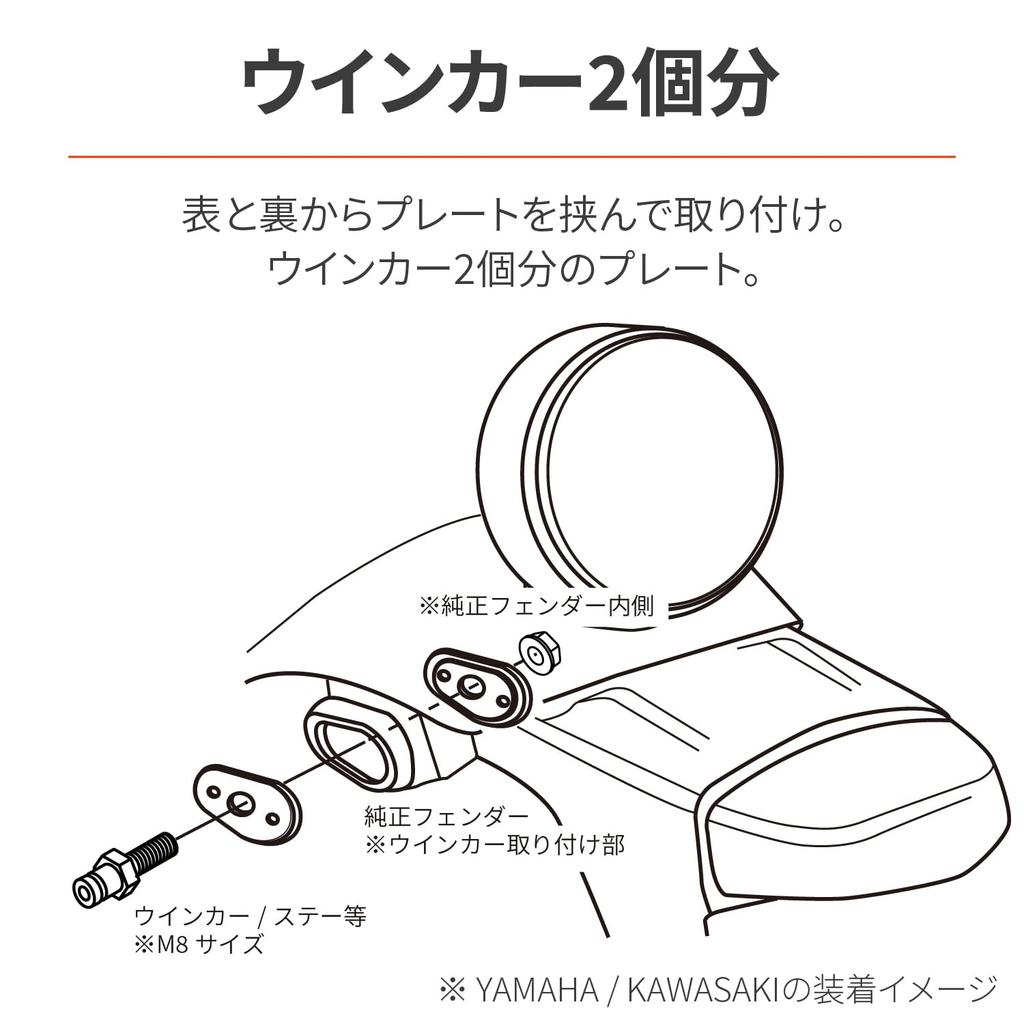 ウインカー2個分

表と裏からプレートを挟んで取り付け。
ウインカー2個分のプレート。

※純正フェンダー内側

純正フェンダー
※ウインカー取り付け部

ウインカー / ステー等
※M8 サイズ

※ YAMAHA / KAWASAKIの装着イメージ