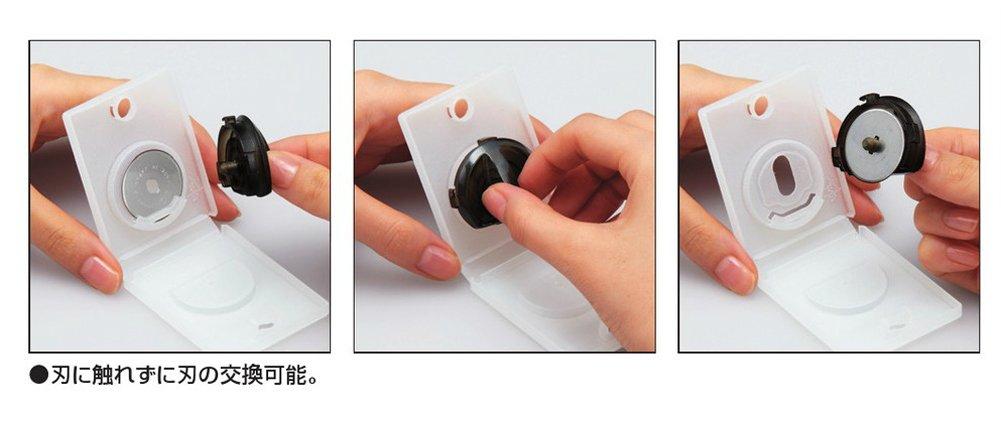 ●刃に触れずに刃の交換可能。