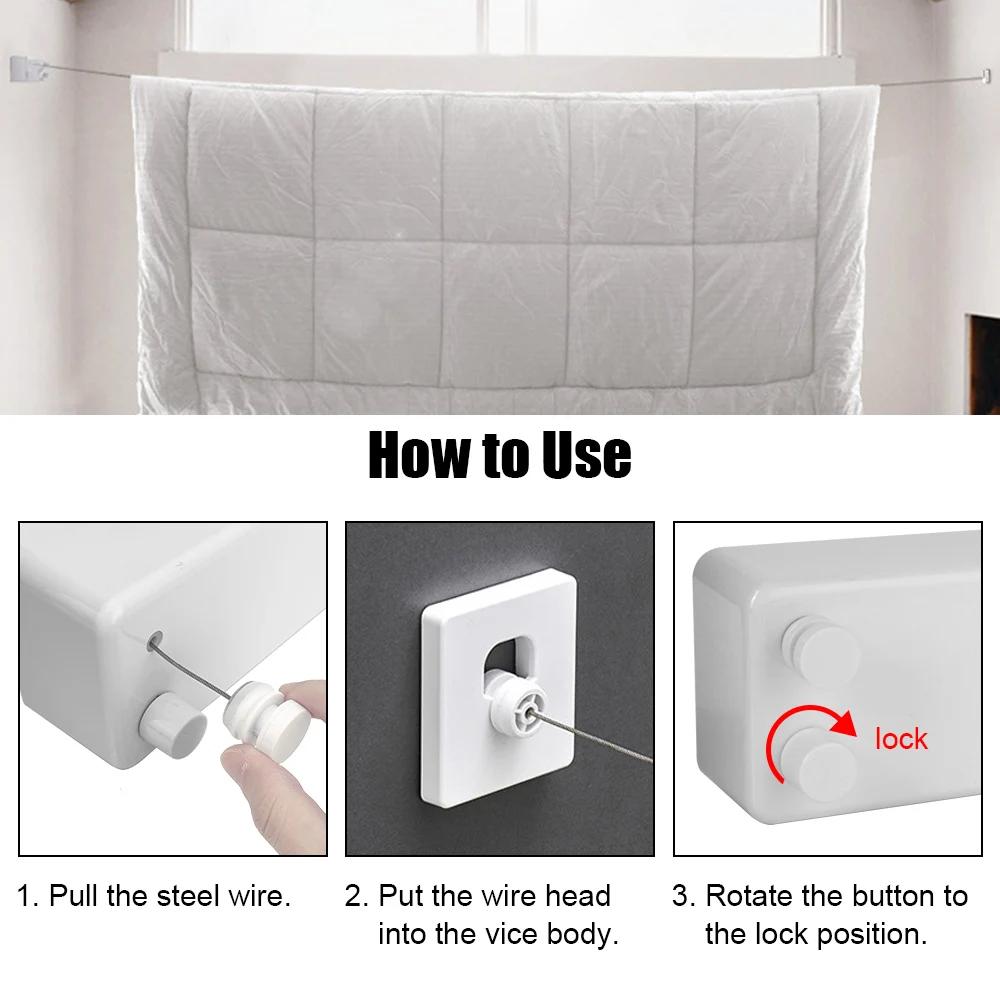 How to Use

lock

1. Pull the steel wire.

2. Put the wire head into the vice body.

3. Rotate the button to the lock position.