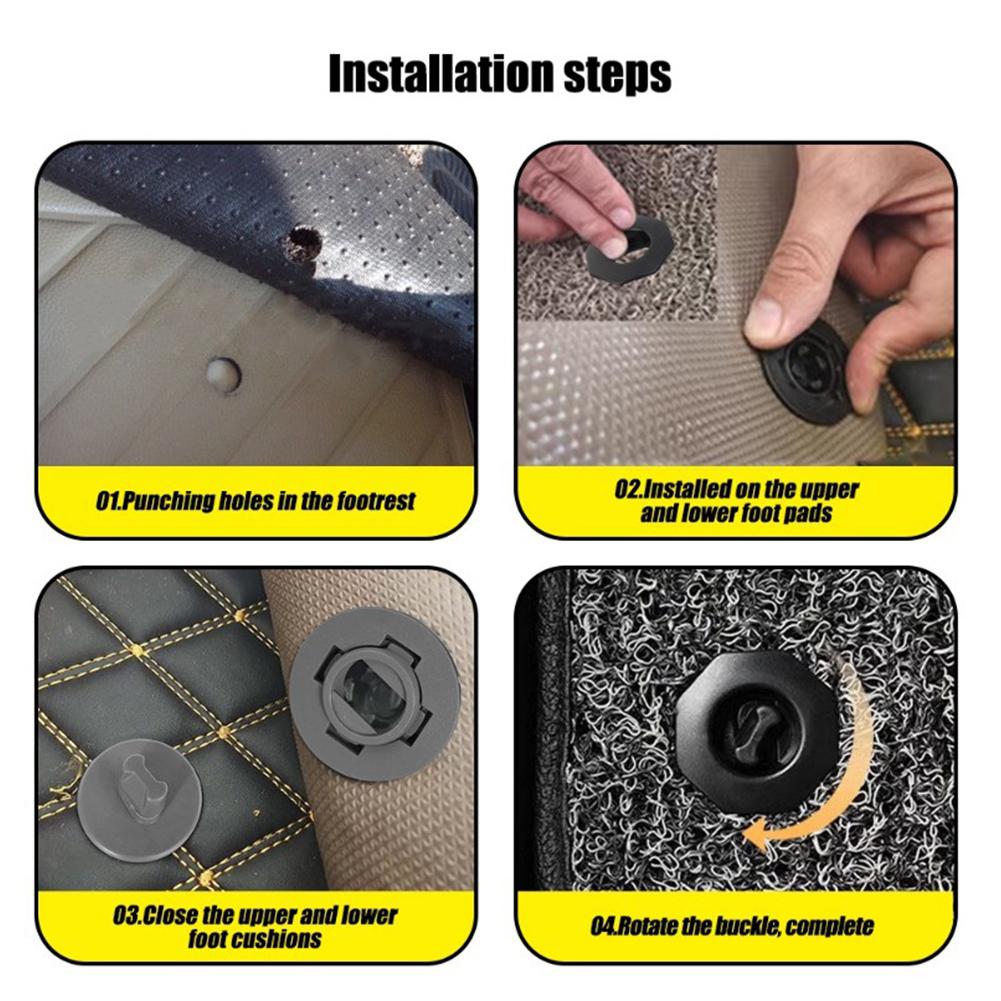 Installation steps

01.Punching holes in the footrest

02.Installed on the upper and lower foot pads

03.Close the upper and lower foot cushions

04.Rotate the buckle, complete