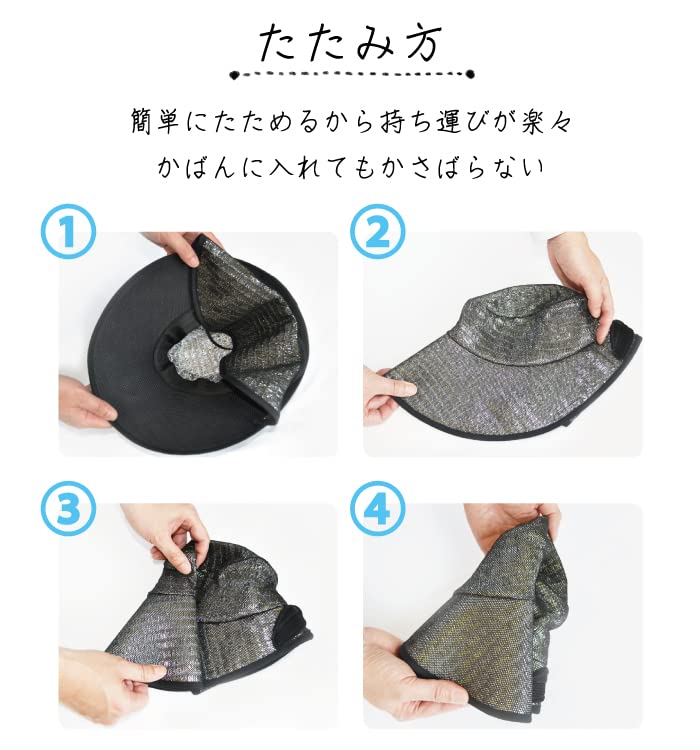 たたみ方

簡単にたためるから持ち運びが楽々
かばんに入れてもかさばらない

1

2

3

4