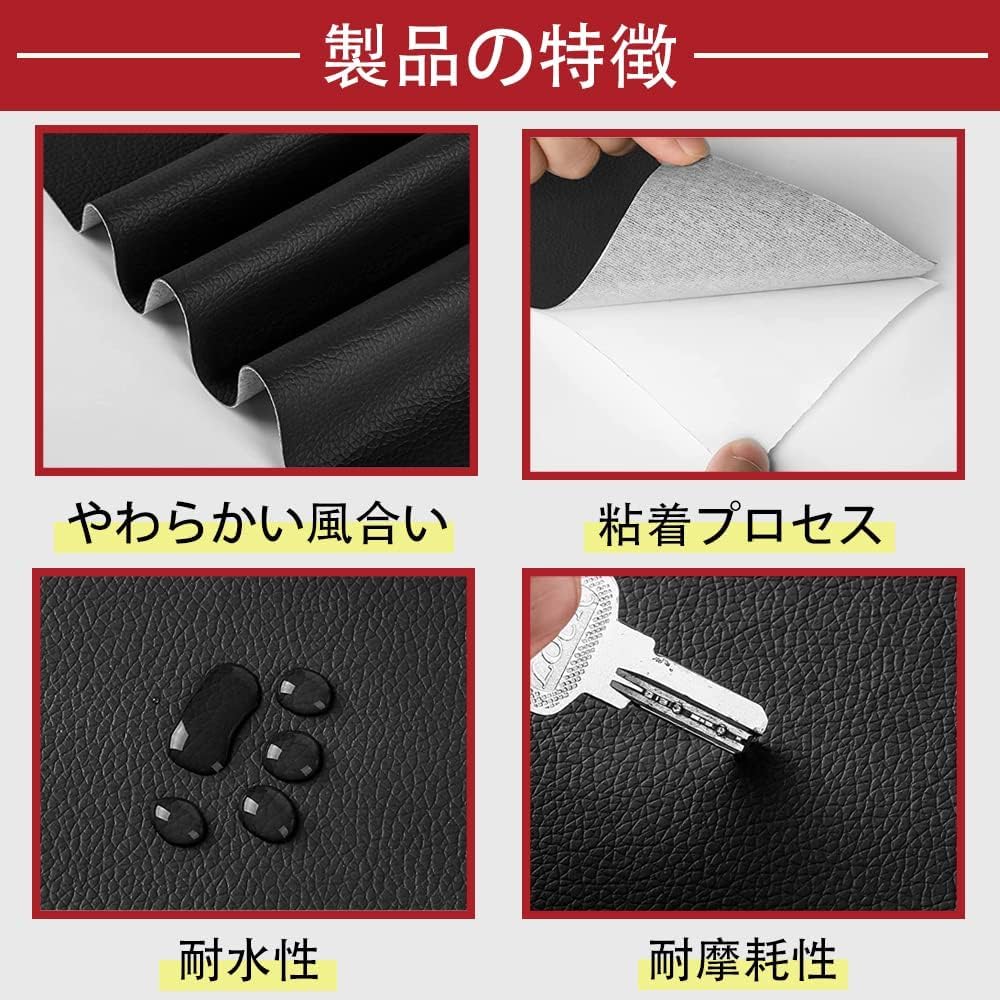 製品の特徴

やわらかい風合い

粘着プロセス

耐水性

耐摩耗性