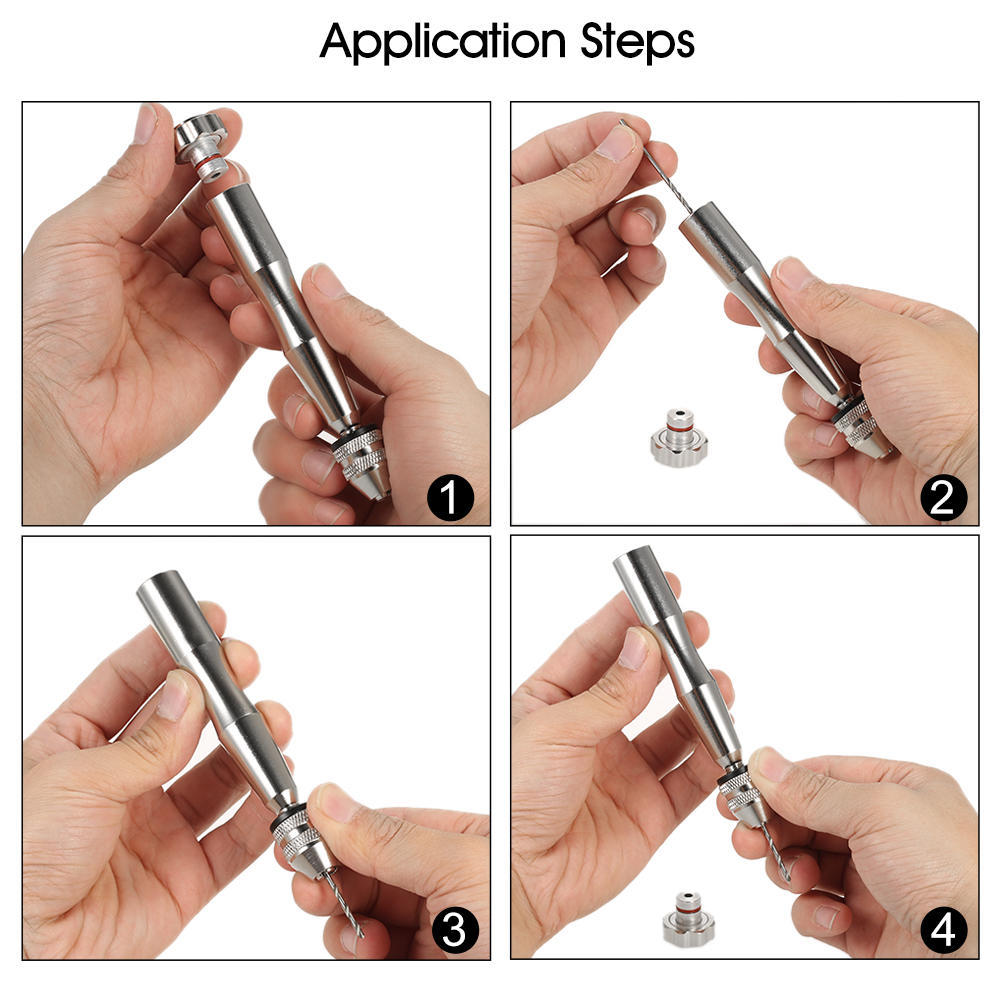 Application Steps

1

2

3

4