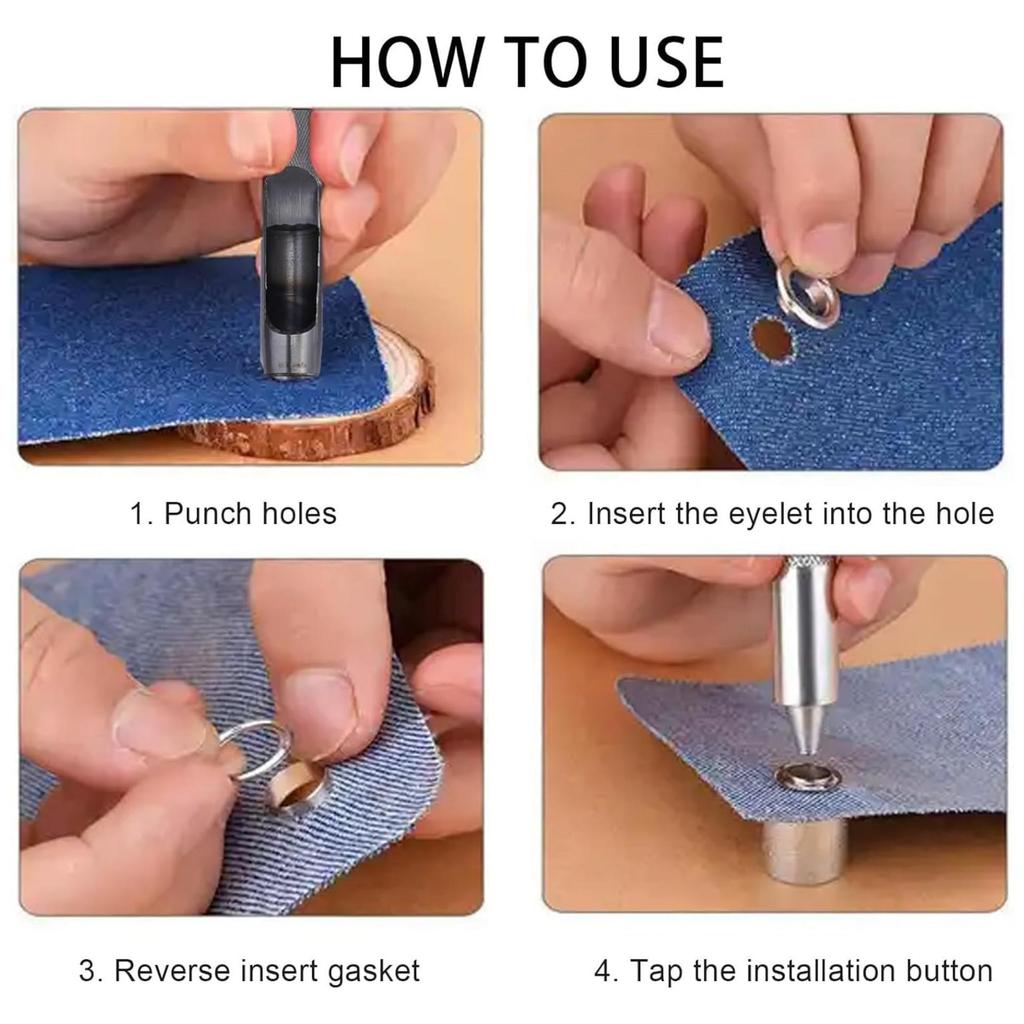 HOW TO USE

1. Punch holes

2. Insert the eyelet into the hole

3. Reverse insert gasket

4. Tap the installation button