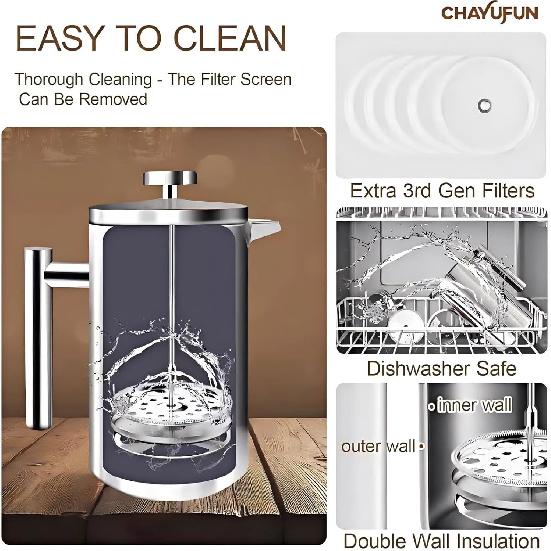 CHAYUFUN

EASY TO CLEAN

Thorough Cleaning - The Filter Screen Can Be Removed

Extra 3rd Gen Filters

Dishwasher Safe

inner wall

outer wall

Double Wall Insulation