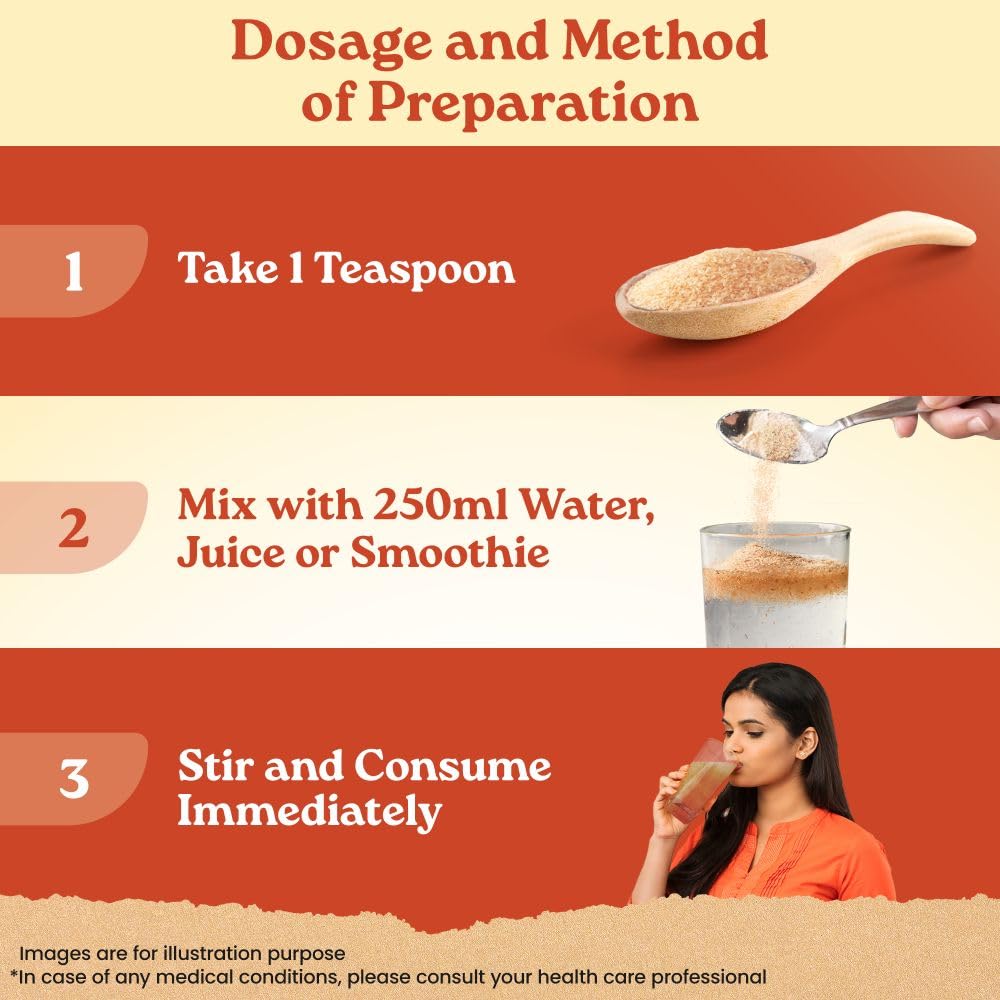 Dosage and Method of Preparation

1 Take 1 Teaspoon

2 Mix with 250ml Water, Juice or Smoothie

3 Stir and Consume Immediately

Images are for illustration purpose
*In case of any medical conditions, please consult your health care professional