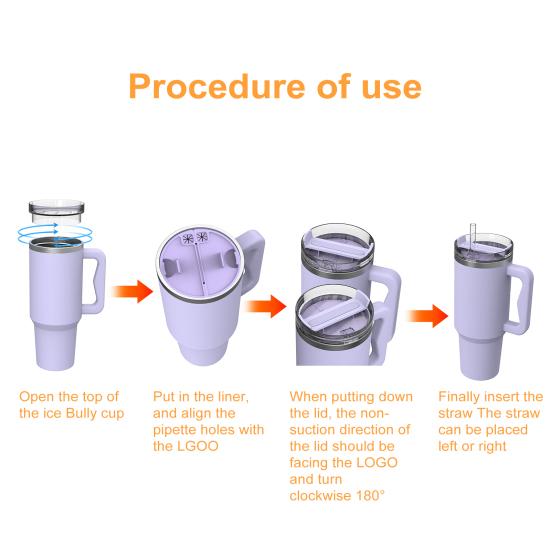 Procedure of use

Open the top of the ice Bully cup

Put in the liner, and align the pipette holes with the LGOO

When putting down the lid, the non-suction direction of the lid should be facing the LOGO and turn clockwise 180°

Finally insert the straw The straw can be placed left or right