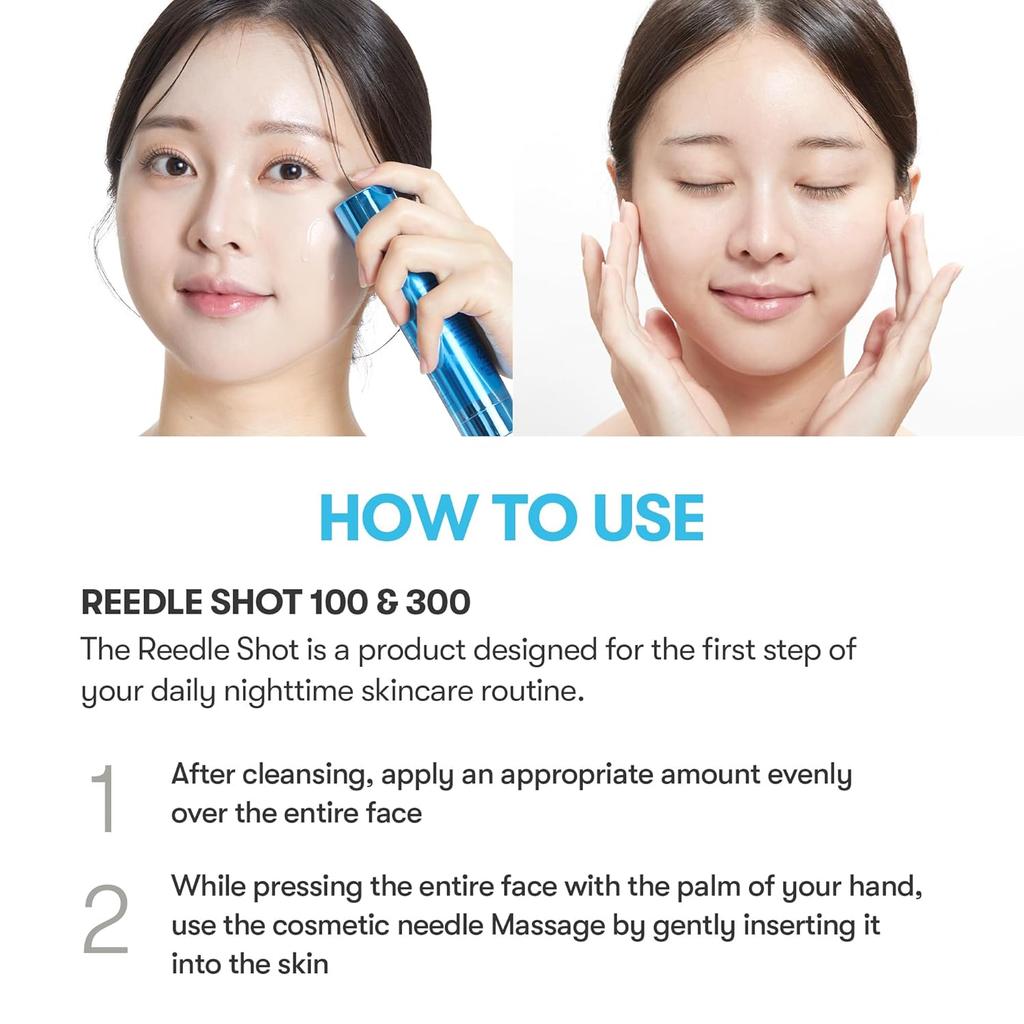 HOW TO USE

REEDLE SHOT 100 & 300
The Reedle Shot is a product designed for the first step of your daily nighttime skincare routine.

1 After cleansing, apply an appropriate amount evenly over the entire face

2 While pressing the entire face with the palm of your hand, use the cosmetic needle Massage by gently inserting it into the skin