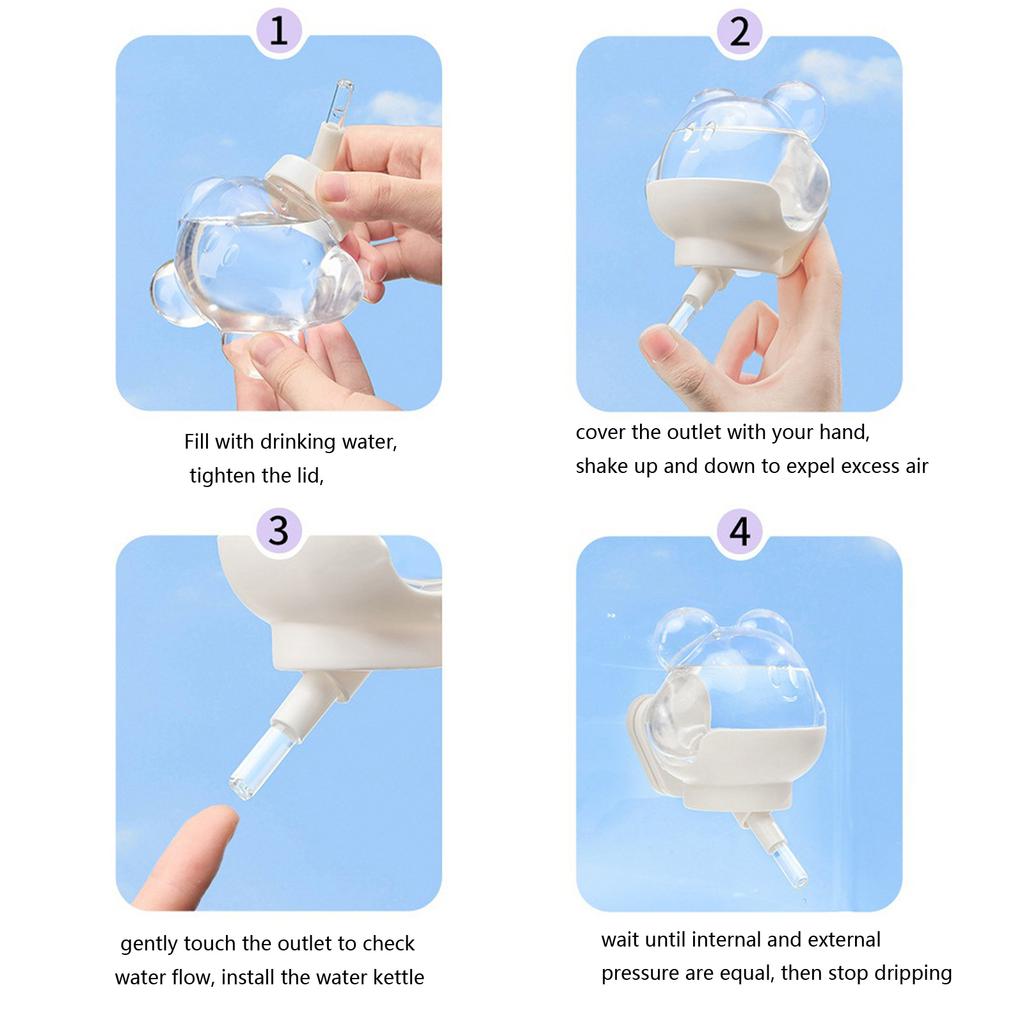 1

Fill with drinking water, tighten the lid,

2

cover the outlet with your hand, shake up and down to expel excess air

3

gently touch the outlet to check water flow, install the water kettle

4

wait until internal and external pressure are equal, then stop dripping