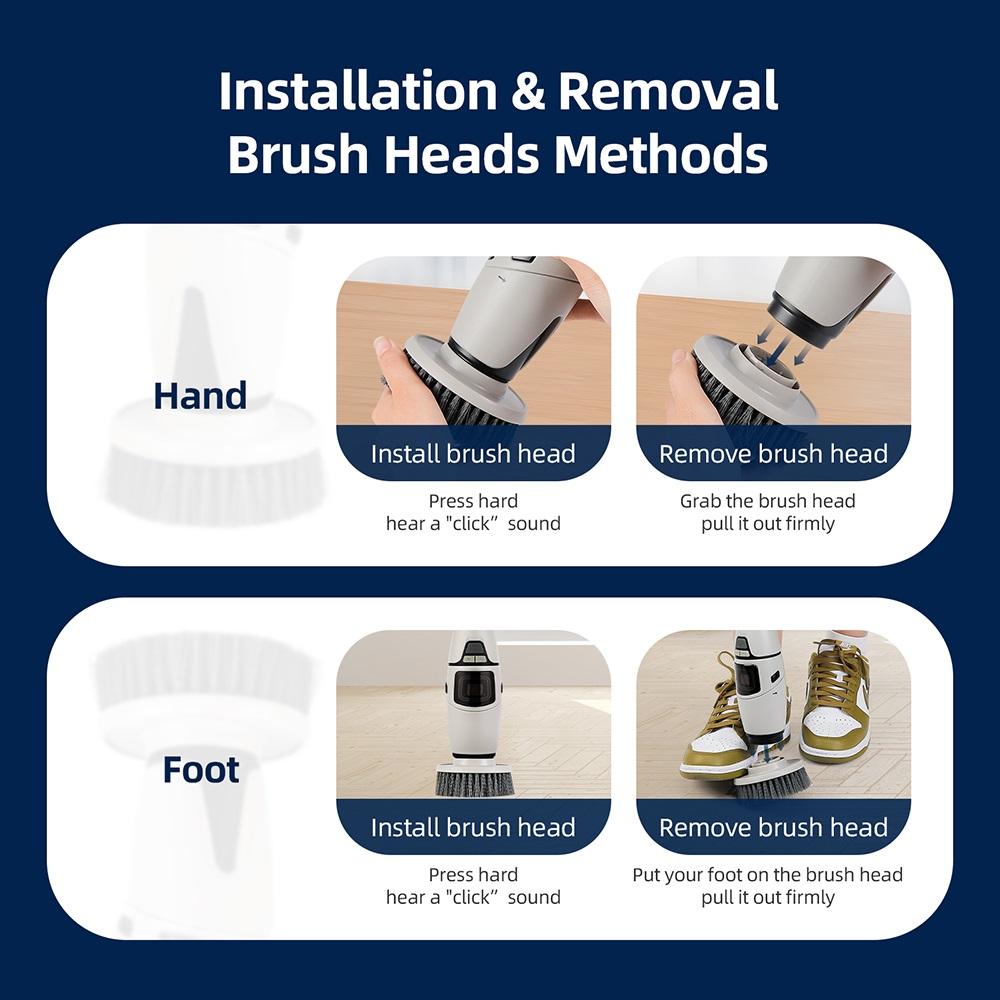 Installation & Removal Brush Heads Methods

Hand

Install brush head

Press hard
hear a "click" sound

Remove brush head

Grab the brush head
pull it out firmly

Foot

Install brush head

Press hard
hear a "click" sound

Remove brush head

Put your foot on the brush head
pull it out firmly