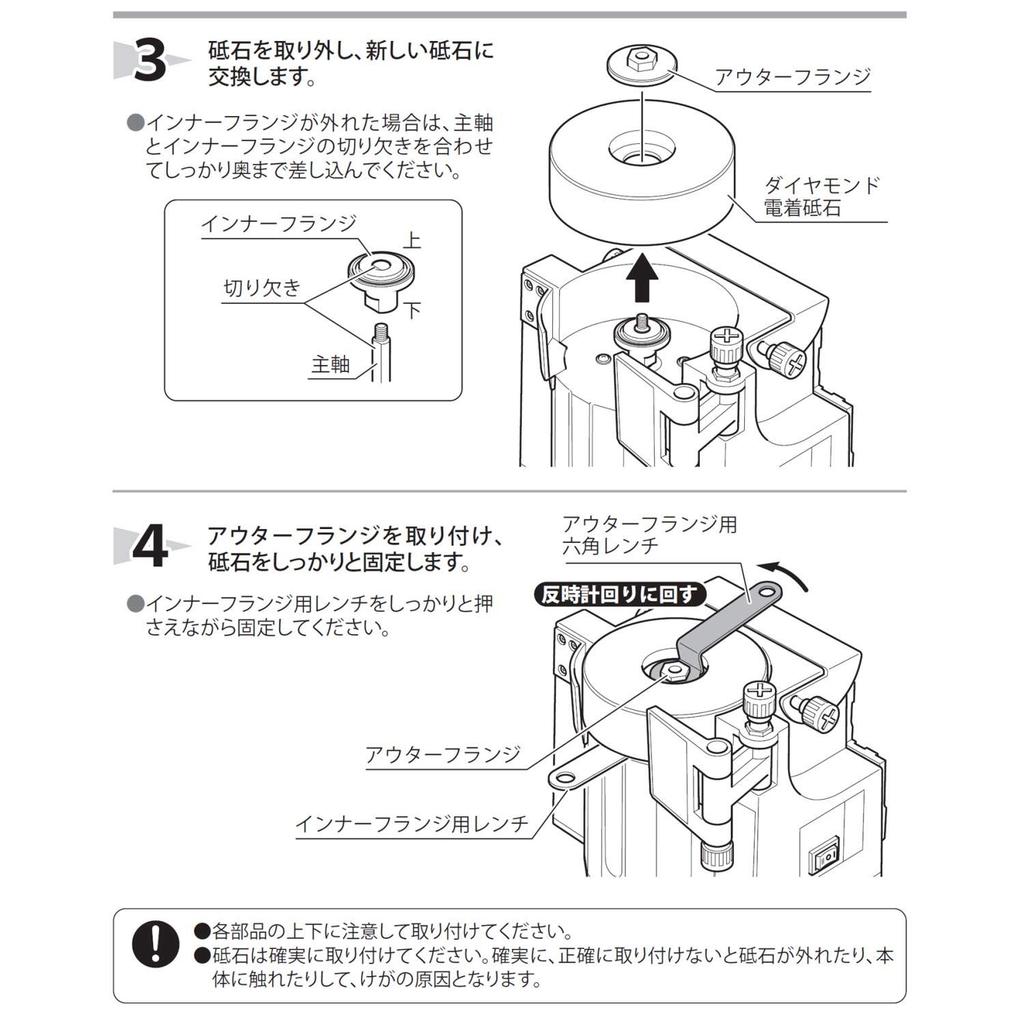 3

砥石を取り外し、新しい砥石に交換します。

●インナーフランジが外れた場合は、主軸とインナーフランジの切り欠きを合わせてしっかり奥まで差し込んでください。

インナーフランジ
上
切り欠き
下
主軸

アウターフランジ

ダイヤモンド電着砥石

4

アウターフランジを取り付け、砥石をしっかりと固定します。

●インナーフランジ用レンチをしっかりと押さえながら固定してください。

アウターフランジ用六角レンチ

反時計回りに回す

アウターフランジ

インナーフランジ用レンチ

●各部品の上下に注意して取り付けてください。
●砥石は確実に取り付けてください。確実に、正確に取り付けないと砥石が外れたり、本体に触れたりして、けがの原因となります。