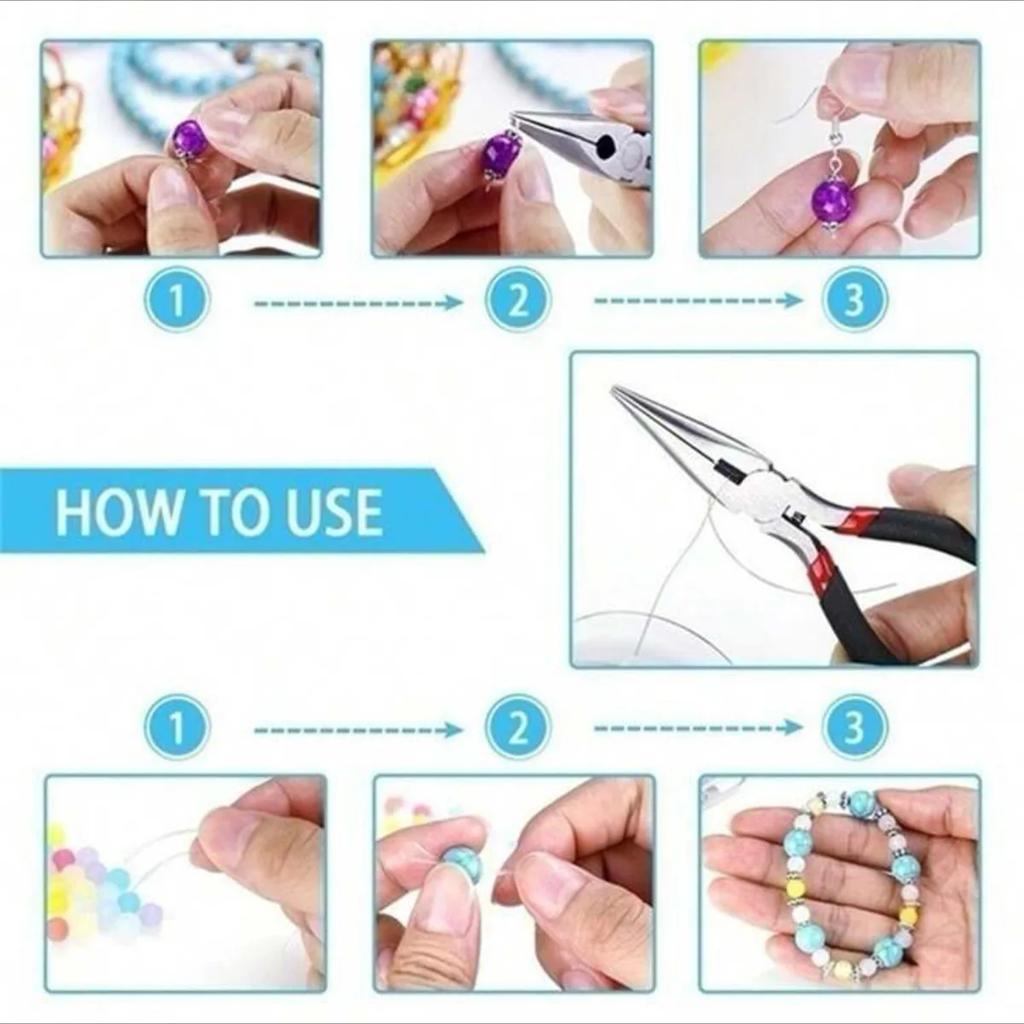 1
2
3

HOW TO USE

1
2
3