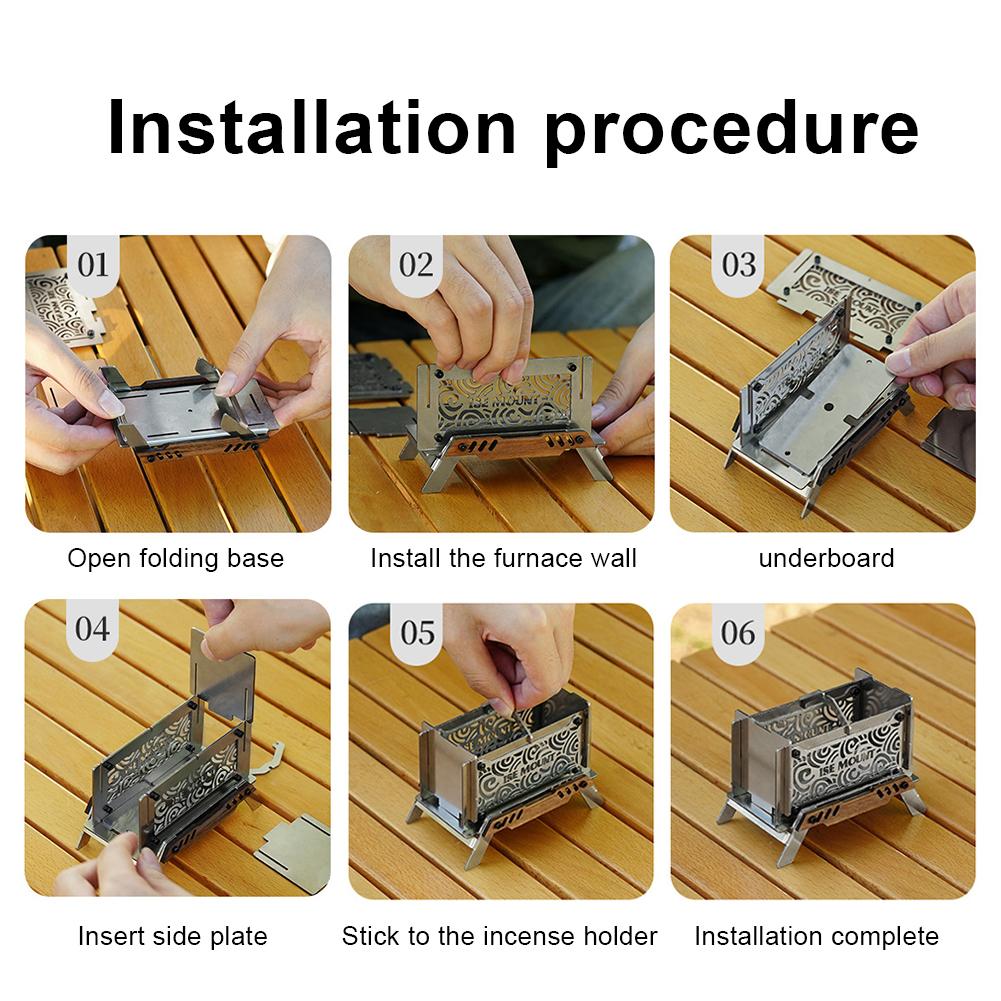 Installation procedure

01

Open folding base

02

ISE MOUNT

Install the furnace wall

03

ISE MOUNT

underboard

04

Insert side plate

05

ISE MOUNT

Stick to the incense holder

06

ISE MOUNT

Installation complete